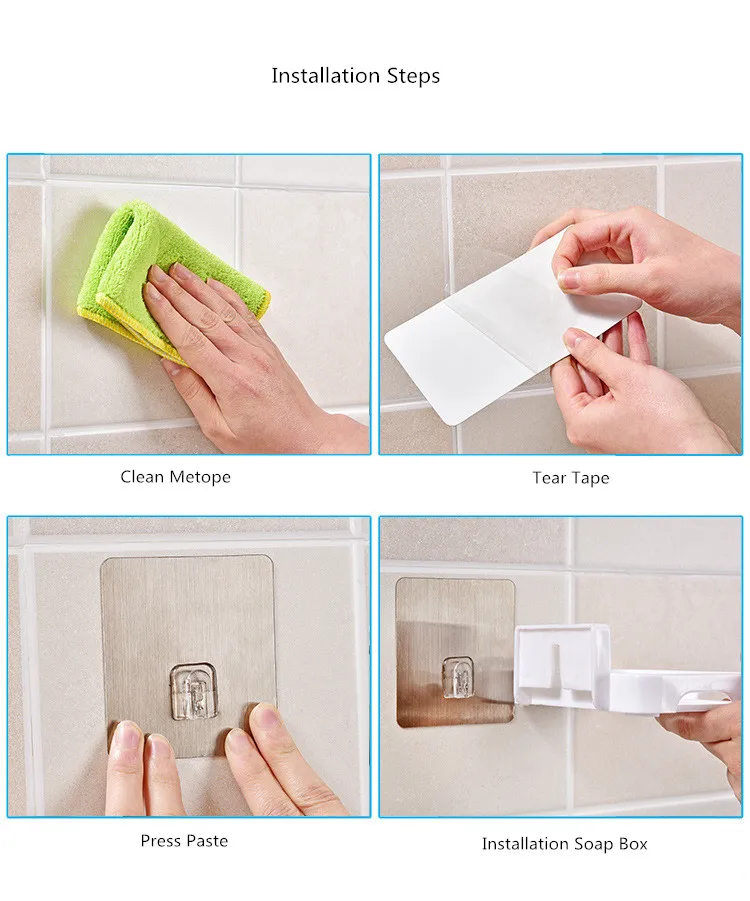 Installation Steps

Clean Metope

Tear Tape

Press Paste

Installation Soap Box