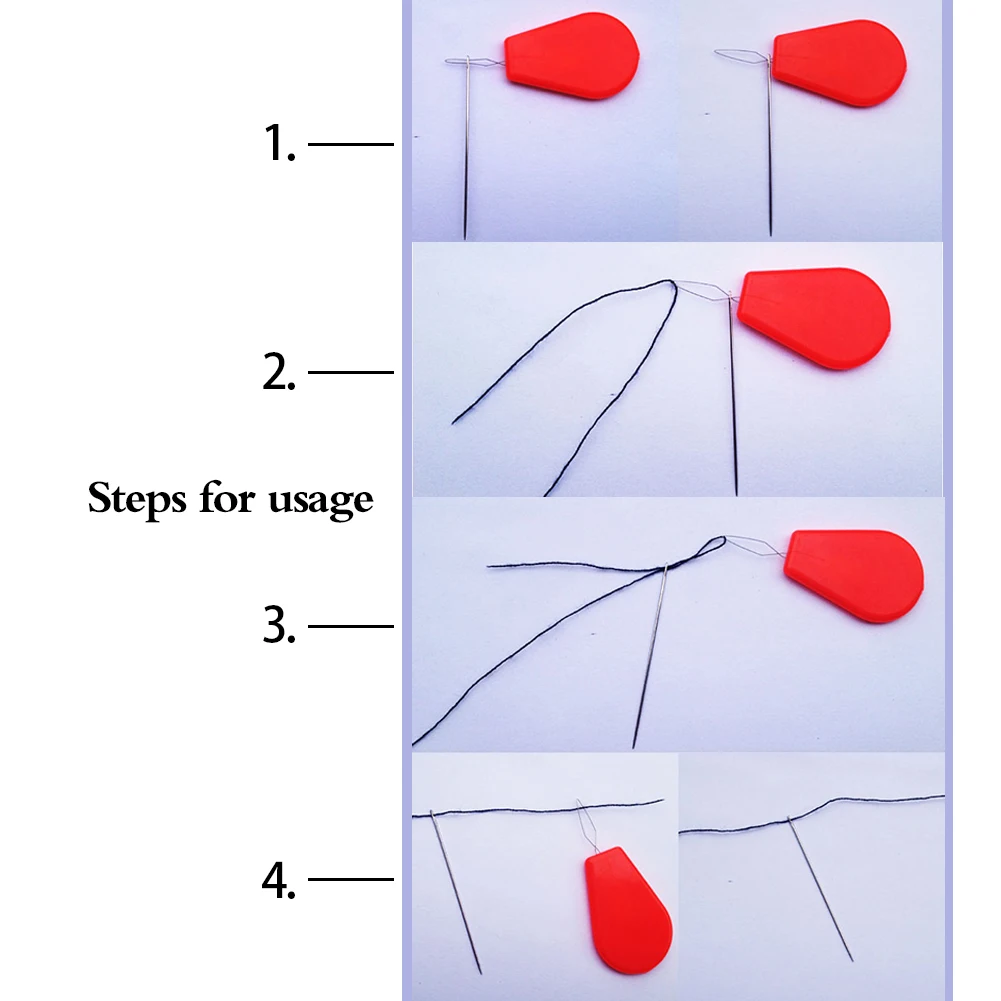 1.

2.

Steps for usage

3.

4.