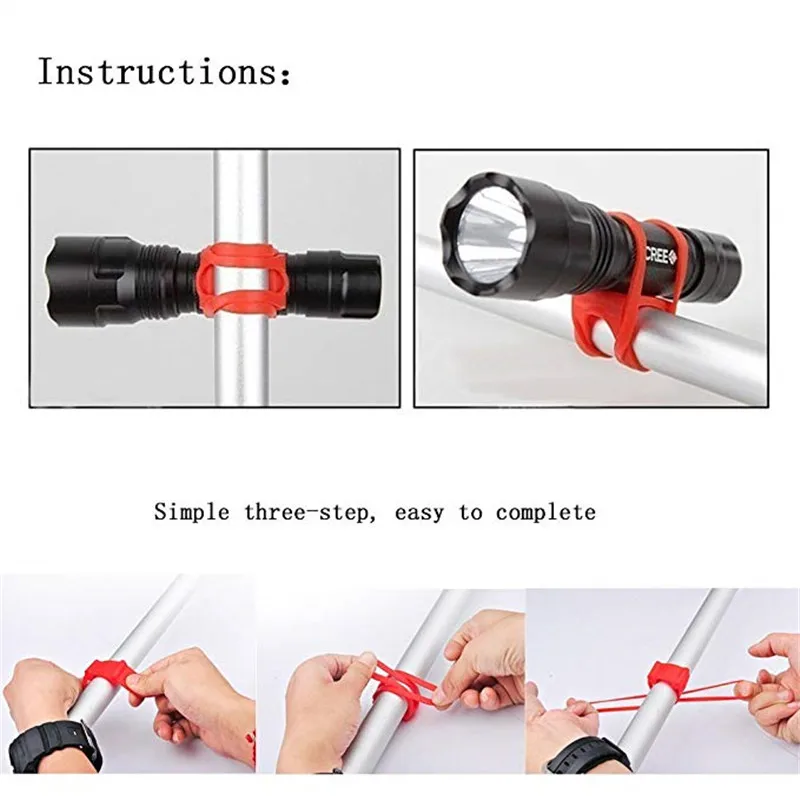 Instructions:

CREE

Simple three-step, easy to complete