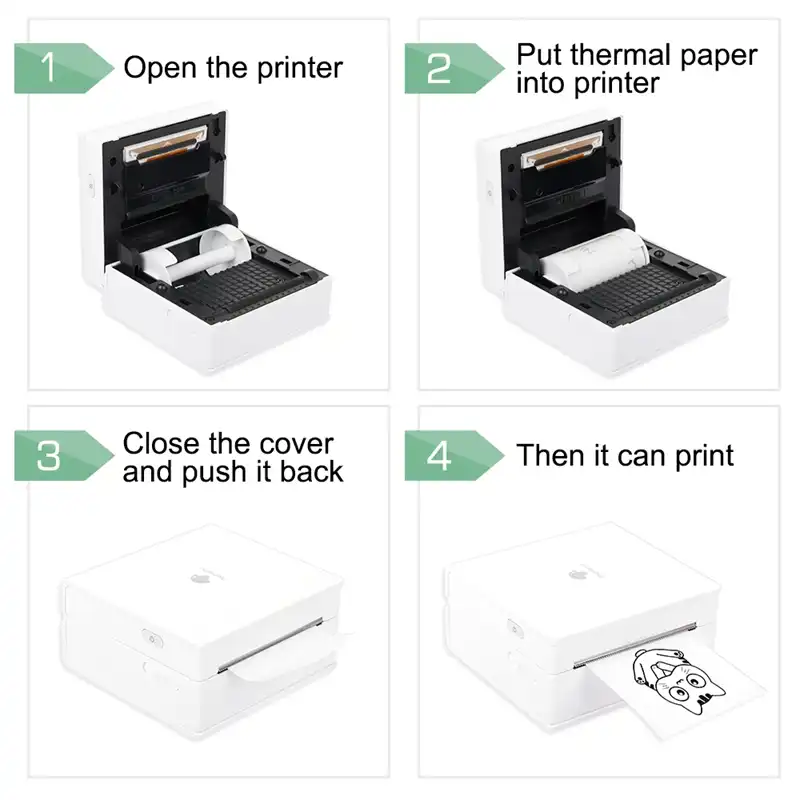 1 Open the printer

2 Put thermal paper into printer

3 Close the cover and push it back

4 Then it can print