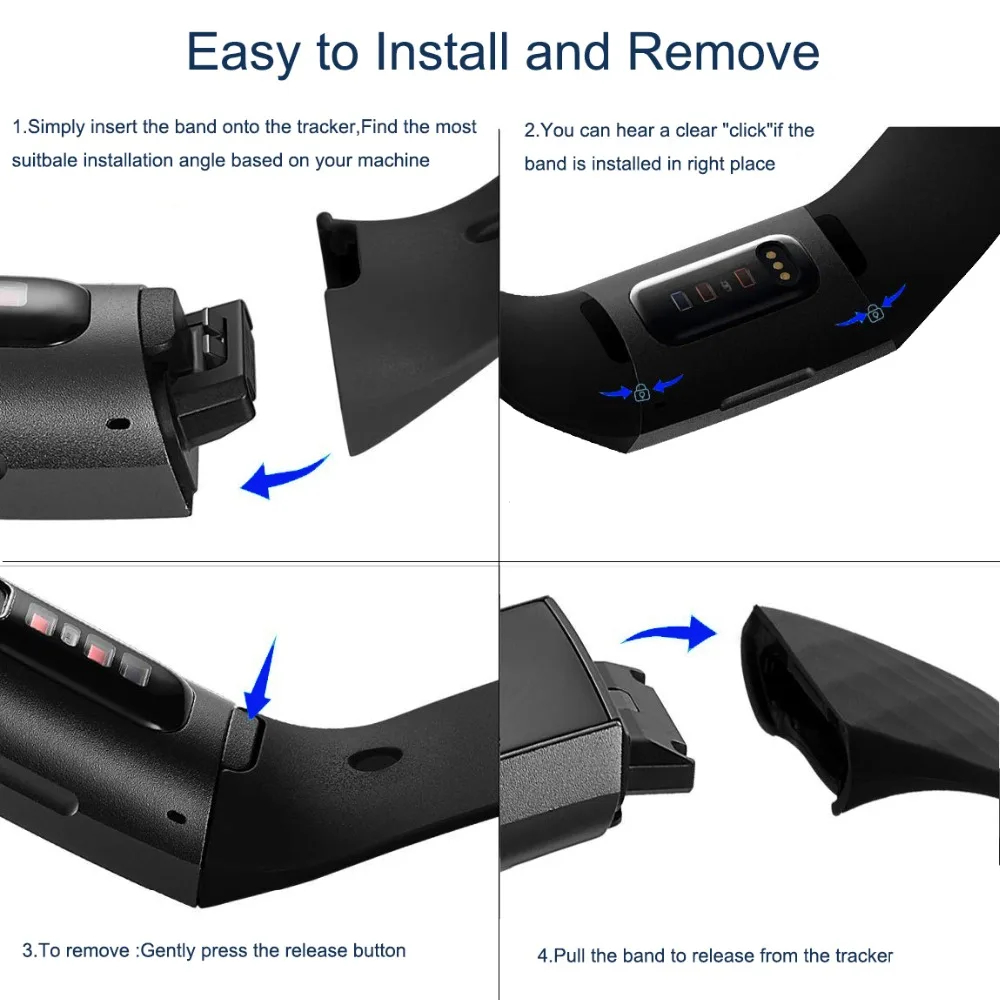 Easy to Install and Remove

1.Simply insert the band onto the tracker,Find the most suitbale installation angle based on your machine

2.You can hear a clear "click"if the band is installed in right place

3.To remove :Gently press the release button

4.Pull the band to release from the tracker