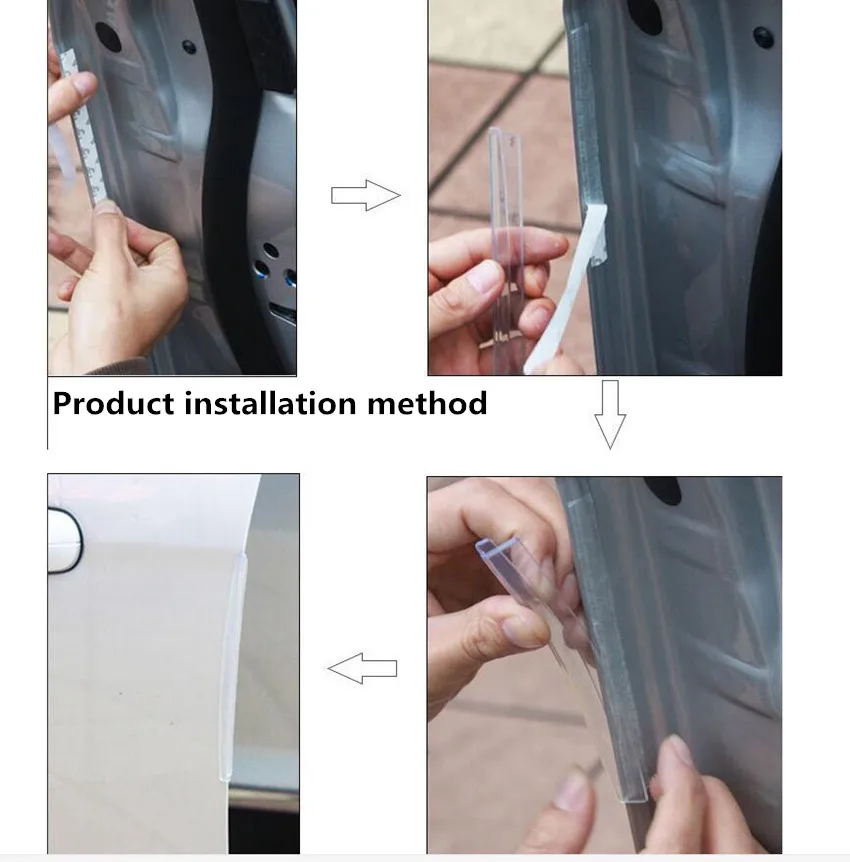 Product installation method