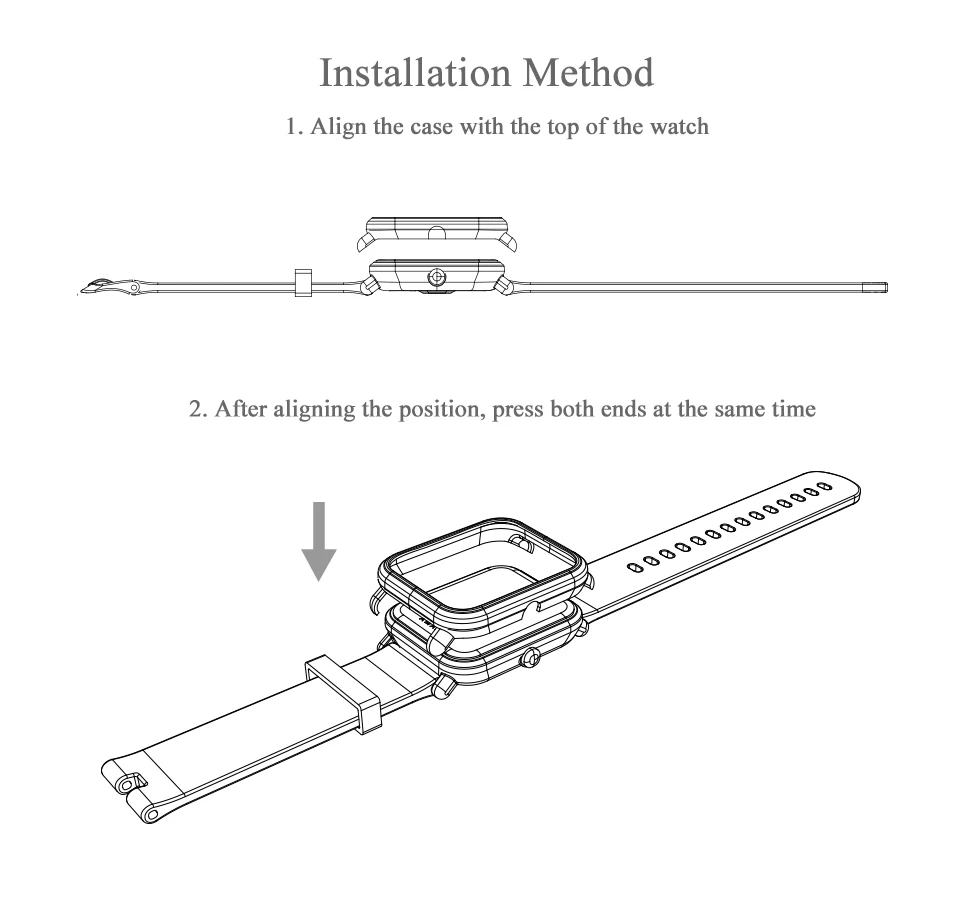 Installation Method

1. Align the case with the top of the watch

2. After aligning the position, press both ends at the same time