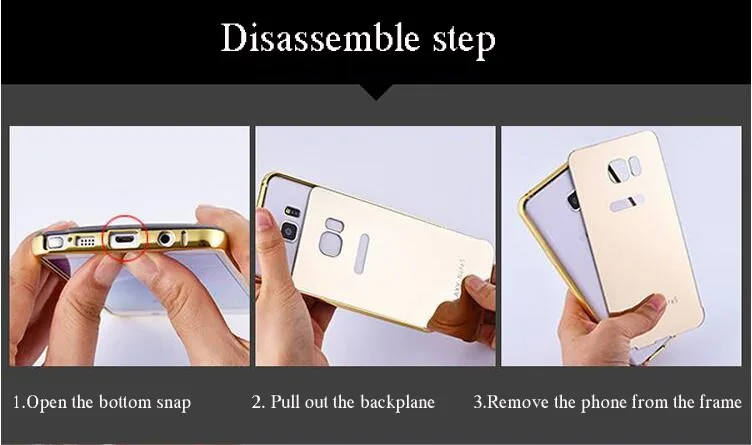 Disassemble step

1.Open the bottom snap

2. Pull out the backplane

3.Remove the phone from the frame