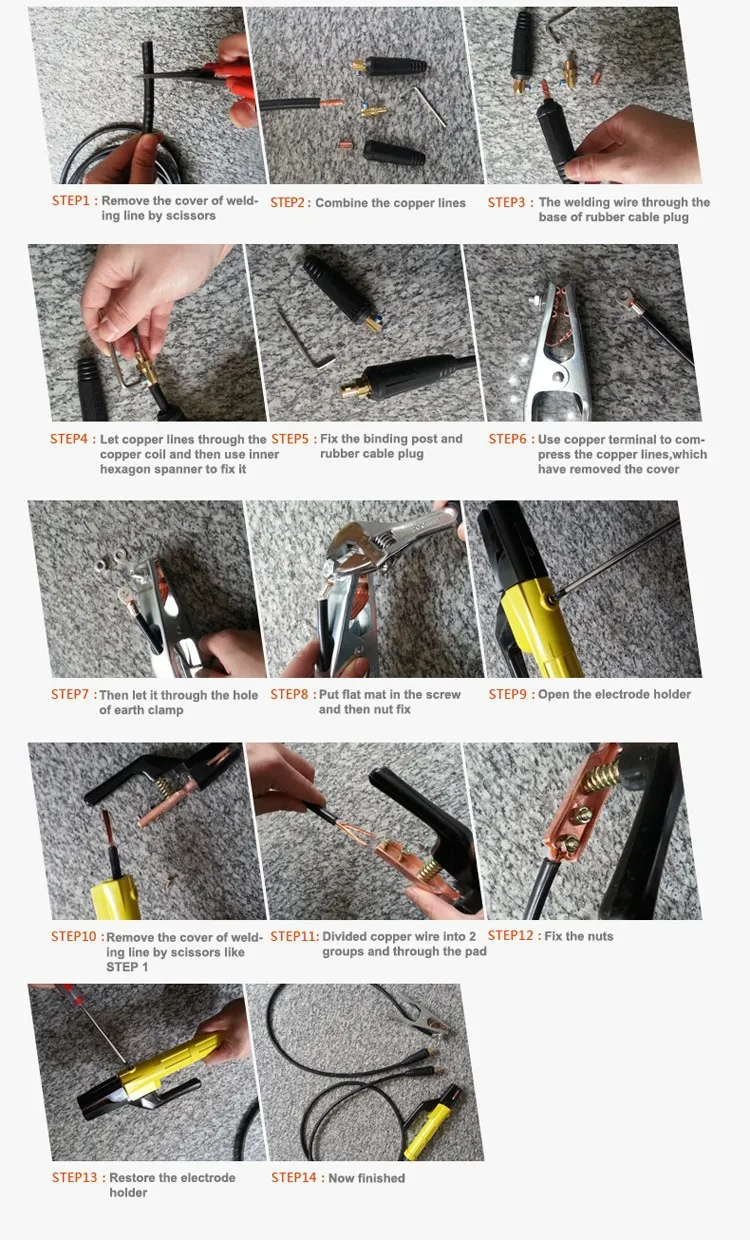 STEP1 : Remove the cover of welding line by scissors

STEP2 : Combine the copper lines

STEP3 : The welding wire through the base of rubber cable plug

STEP4 : Let copper lines through the copper coil and then use inner hexagon spanner to fix it

STEP5 : Fix the binding post and rubber cable plug

STEP6 : Use copper terminal to compress the copper lines,which have removed the cover

STEP7 : Then let it through the hole of earth clamp

STEP8 : Put flat mat in the screw and then nut fix

STEP9 : Open the electrode holder

STEP10 : Remove the cover of welding line by scissors like STEP 1

STEP11: Divided copper wire into 2 groups and through the pad

STEP12 : Fix the nuts

STEP13 : Restore the electrode holder

STEP14 : Now finished