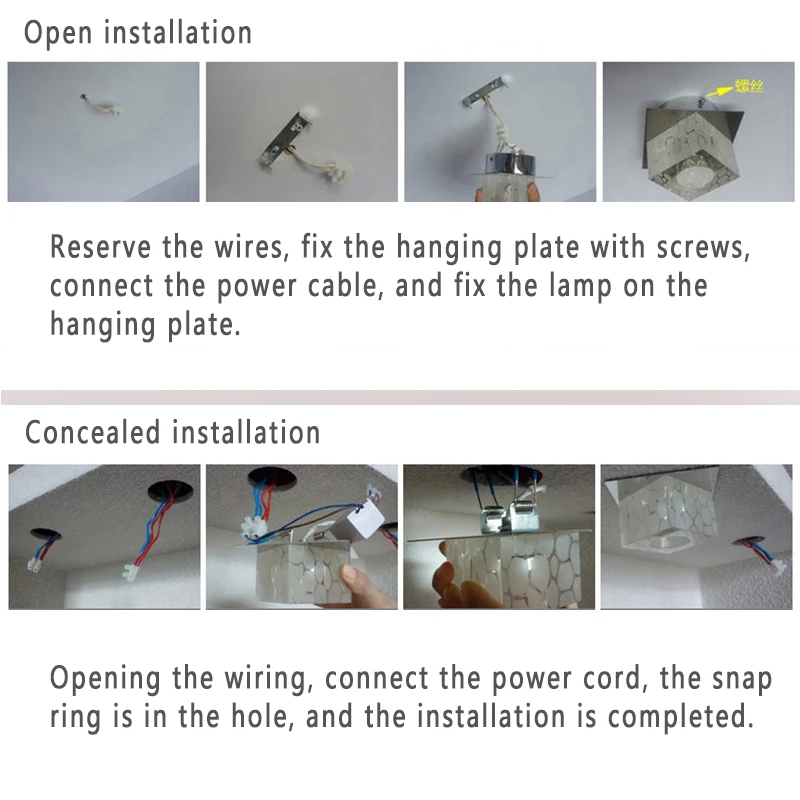 Open installation

螺丝

Reserve the wires, fix the hanging plate with screws, connect the power cable, and fix the lamp on the hanging plate.

Concealed installation

Opening the wiring, connect the power cord, the snap ring is in the hole, and the installation is completed.