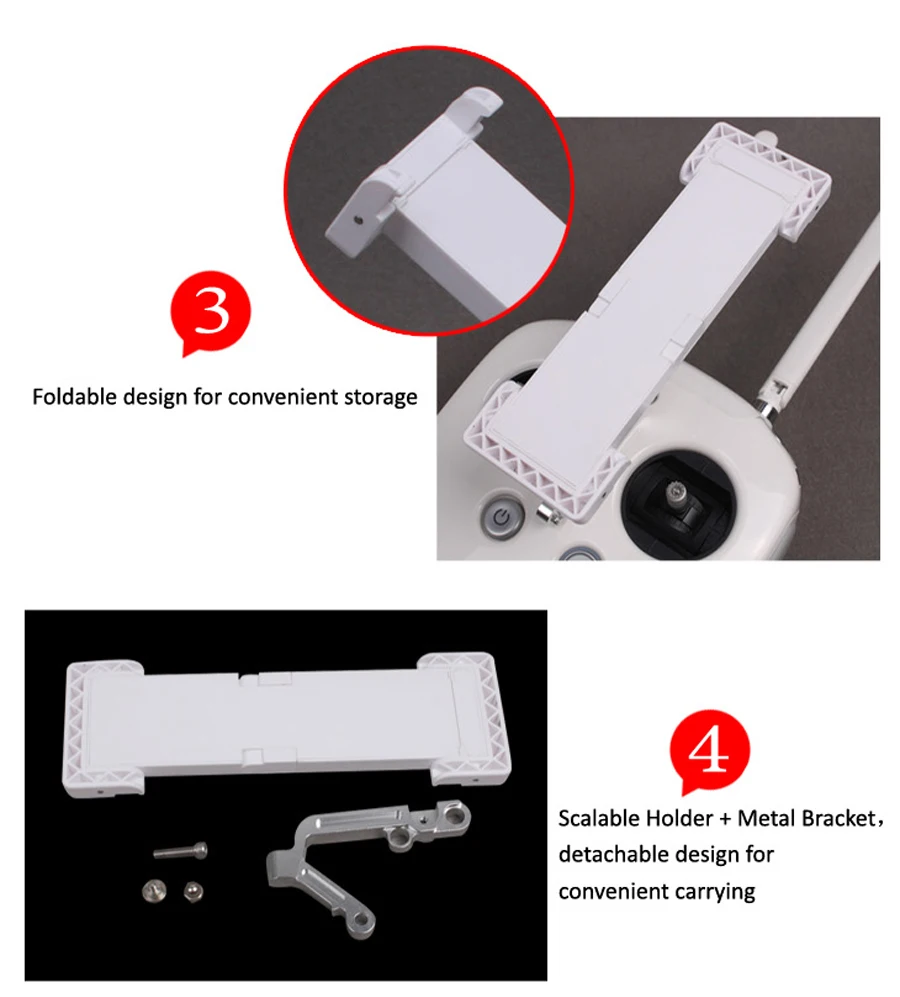 3

Foldable design for convenient storage

4

Scalable Holder + Metal Bracket, detachable design for convenient carrying