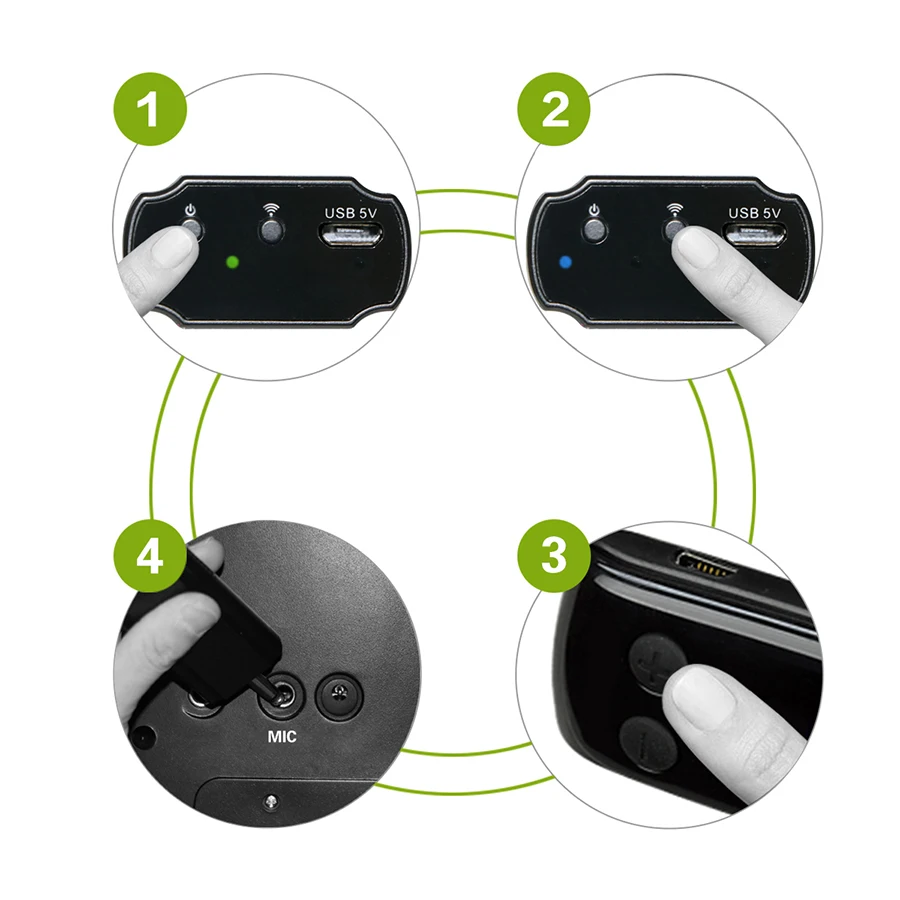 1

USB 5V

2

USB 5V

4

MIC

3