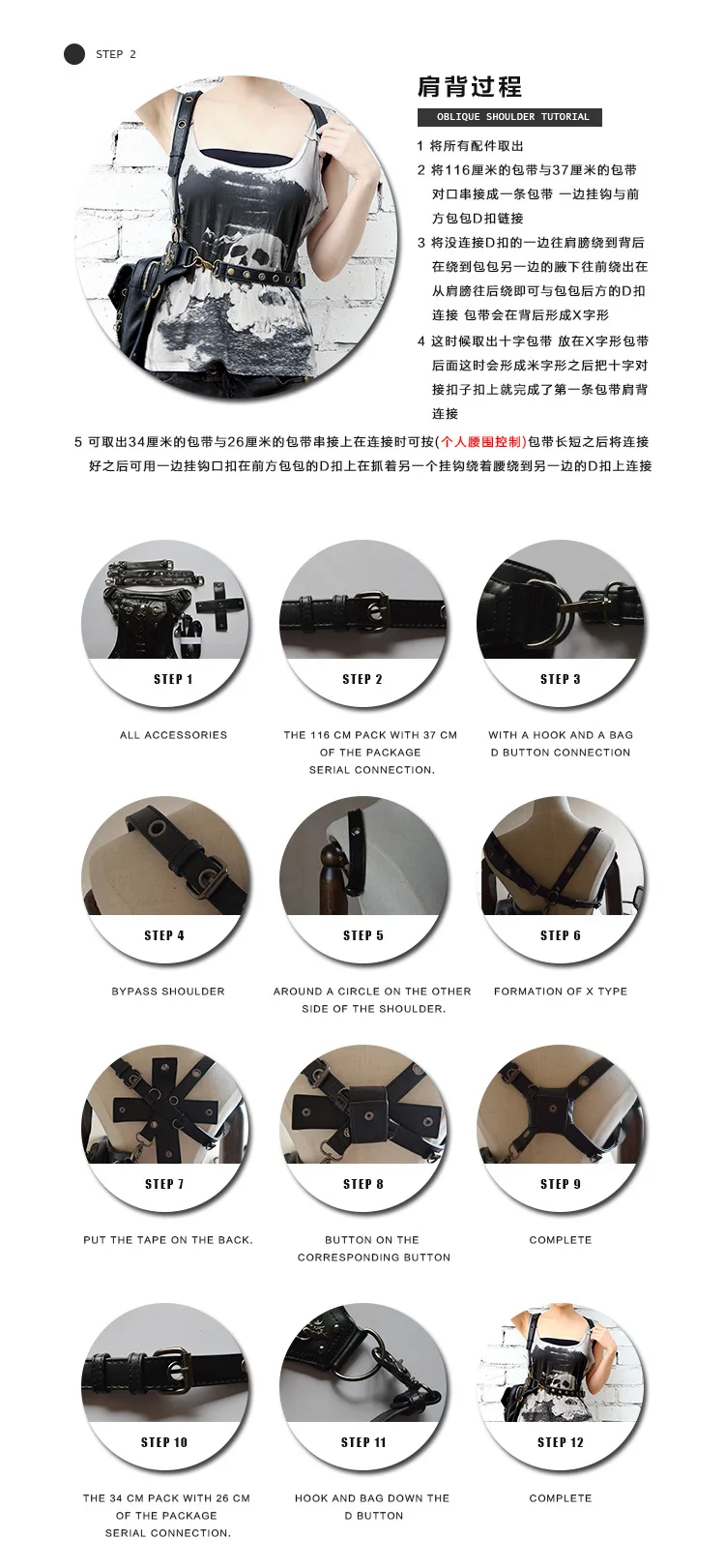 STEP 2

肩背过程

OBLIQUE SHOULDER TUTORIAL

1 将所有配件取出

2 将116厘米的包带与37厘米的包带对口串接成一条包带 一边挂钩与前方包包D扣链接

3 将没连接D扣的一边往肩膀绕到背后在绕到包包另一边的腋下往前绕出在从肩膀往后绕即可与包包后方的D扣连接 包带会在背后形成X字形

4 这时候取出十字包带 放在X字形包带后面这时会形成米字形之后把十字对接扣子扣上就完成了第一条包带肩背连接

5 可取出34厘米的包带与26厘米的包带串接上在连接时可按(个人腰围控制)包带长短之后将连接好之后可用一边挂钩口扣在前方包包的D扣上在抓着另一个挂钩绕着腰绕到另一边的D扣上连接

STEP 1

ALL ACCESSORIES

STEP 2

THE 116 CM PACK WITH 37 CM OF THE PACKAGE SERIAL CONNECTION.

STEP 3

WITH A HOOK AND A BAG D BUTTON CONNECTION

STEP 4

BYPASS SHOULDER

STEP 5

AROUND A CIRCLE ON THE OTHER SIDE OF THE SHOULDER.

STEP 6

FORMATION OF X TYPE

STEP 7

PUT THE TAPE ON THE BACK.

STEP 8

BUTTON ON THE CORRESPONDING BUTTON

STEP 9

COMPLETE

STEP 10

THE 34 CM PACK WITH 26 CM OF THE PACKAGE SERIAL CONNECTION.

STEP 11

HOOK AND BAG DOWN THE D BUTTON

STEP 12

COMPLETE