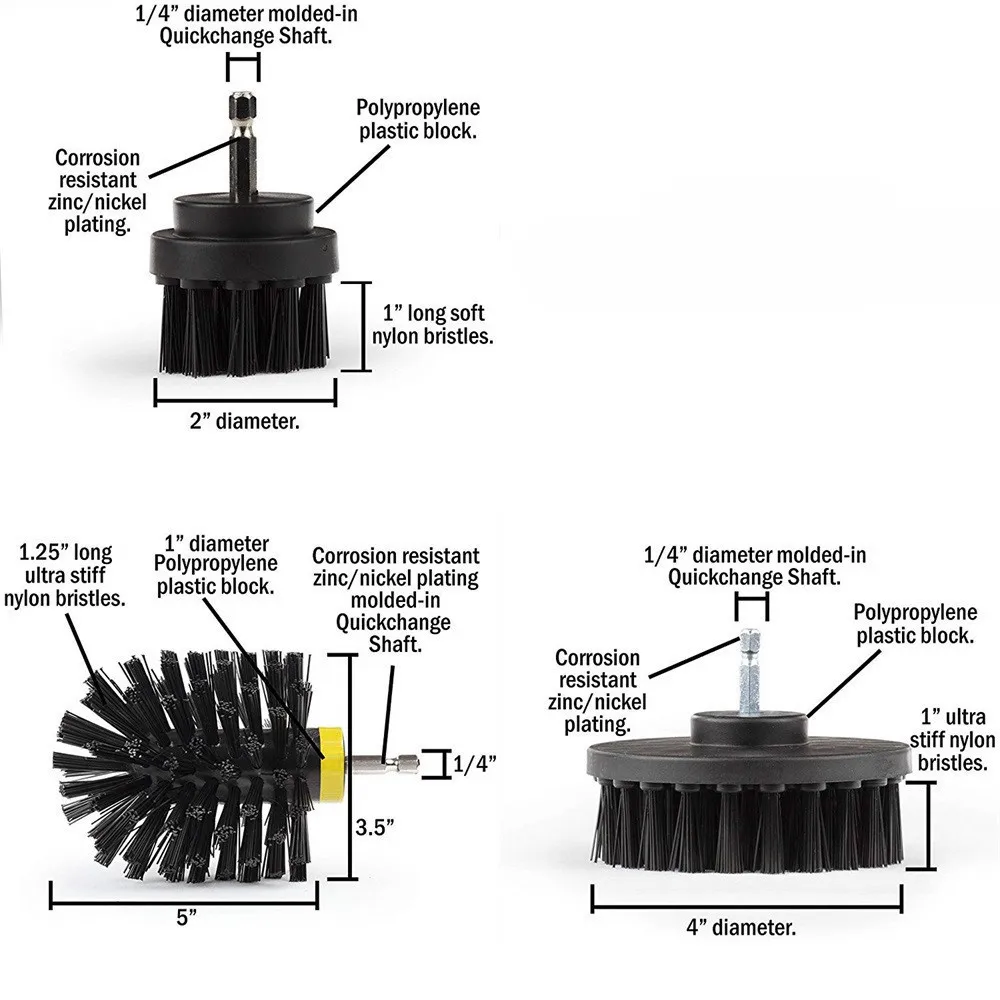 1/4" diameter molded-in Quickchange Shaft.

Polypropylene plastic block.

Corrosion resistant zinc/nickel plating.

1" long soft nylon bristles.

2" diameter.

1.25" long ultra stiff nylon bristles.

1" diameter Polypropylene plastic block.

Corrosion resistant zinc/nickel plating molded-in Quickchange Shaft.

1/4"

3.5"

5"

1/4" diameter molded-in Quickchange Shaft.

Polypropylene plastic block.

Corrosion resistant zinc/nickel plating.

1" ultra stiff nylon bristles.

4" diameter.