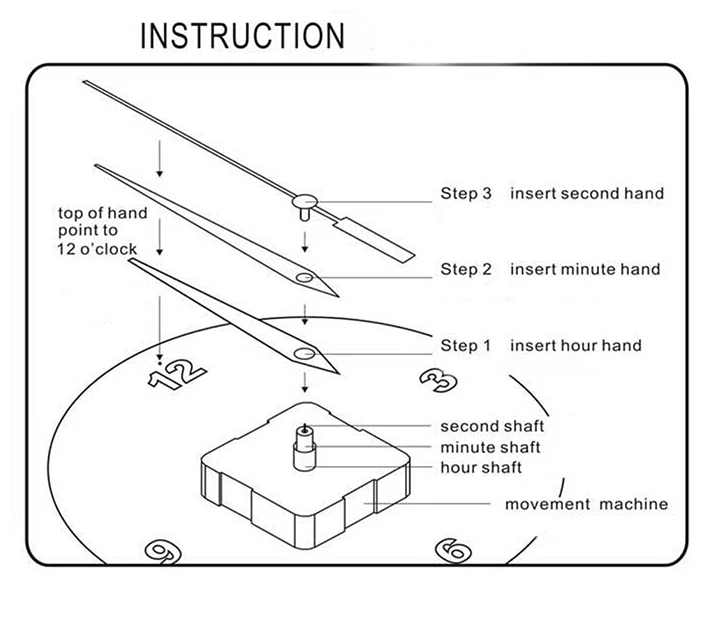 INSTRUCTION

top of hand point to 12 o'clock

Step 3 insert second hand

Step 2 insert minute hand

Step 1 insert hour hand

12

3

second shaft

minute shaft

hour shaft

movement machine

9

6