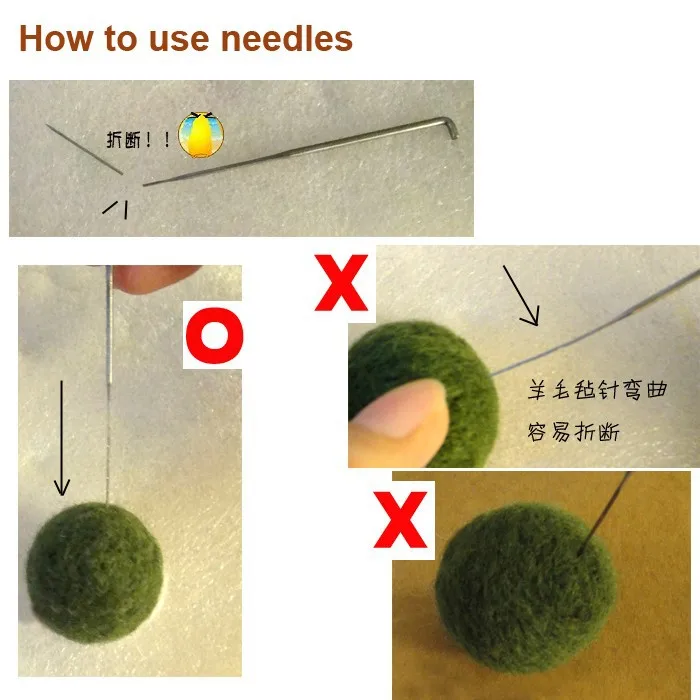 How to use needles

折断！！

O

X

羊毛毡针弯曲
容易折断

X