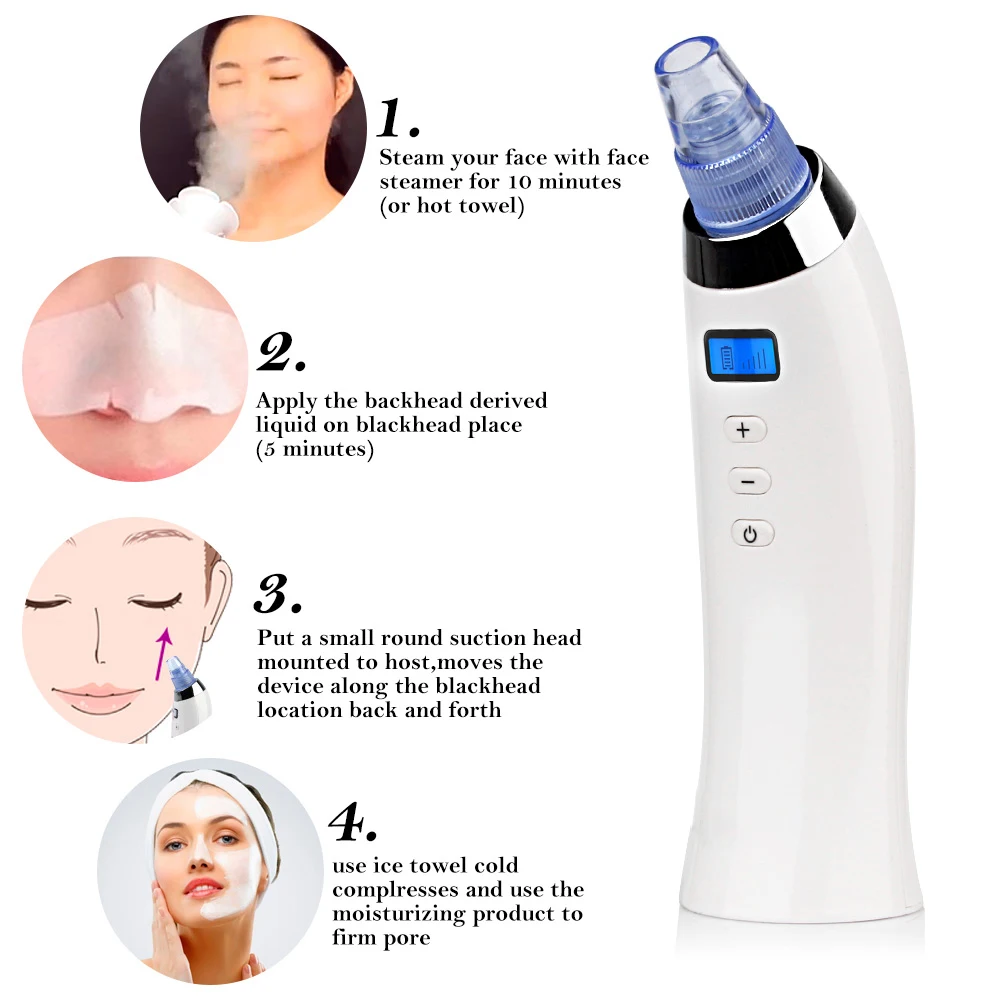 1.
Steam your face with face steamer for 10 minutes (or hot towel)

2.
Apply the backhead derived liquid on blackhead place (5 minutes)

3.
Put a small round suction head mounted to host,moves the device along the blackhead location back and forth

4.
use ice towel cold complresses and use the moisturizing product to firm pore

+
−