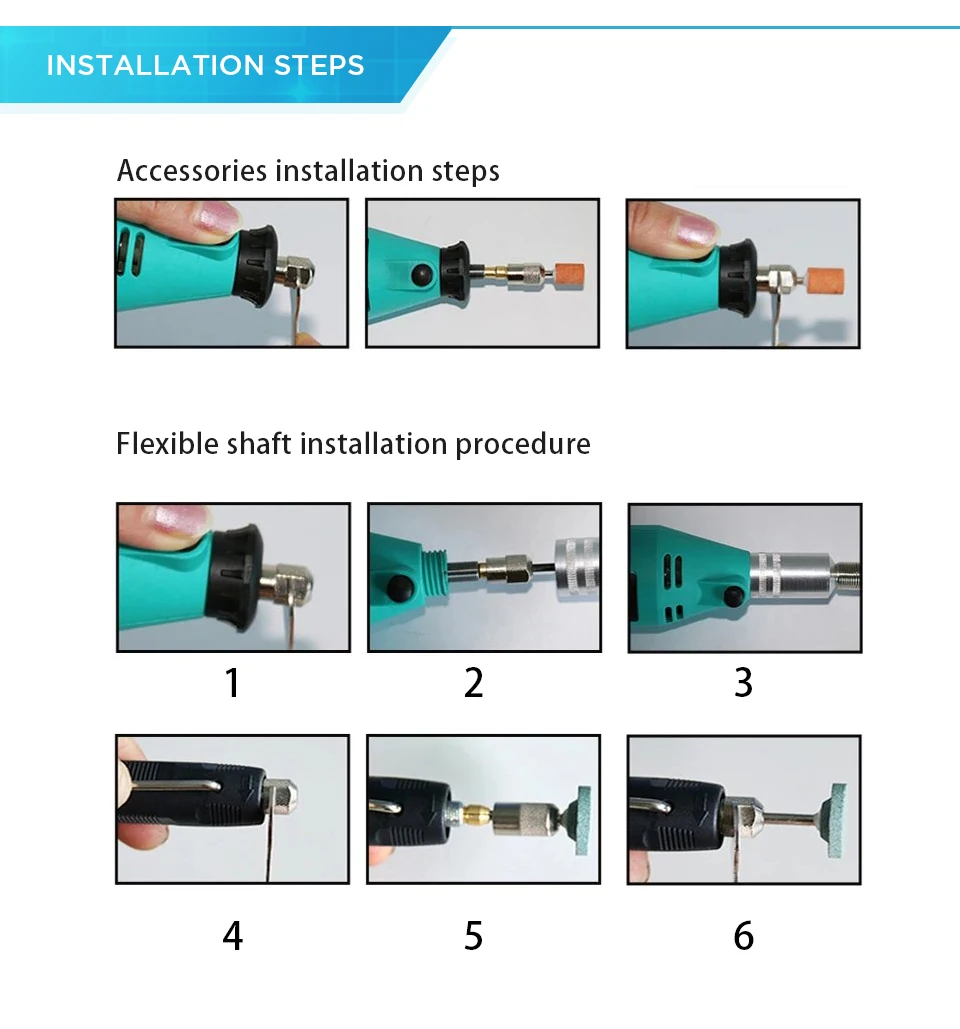 INSTALLATION STEPS

Accessories installation steps

Flexible shaft installation procedure

1

2

3

4

5

6