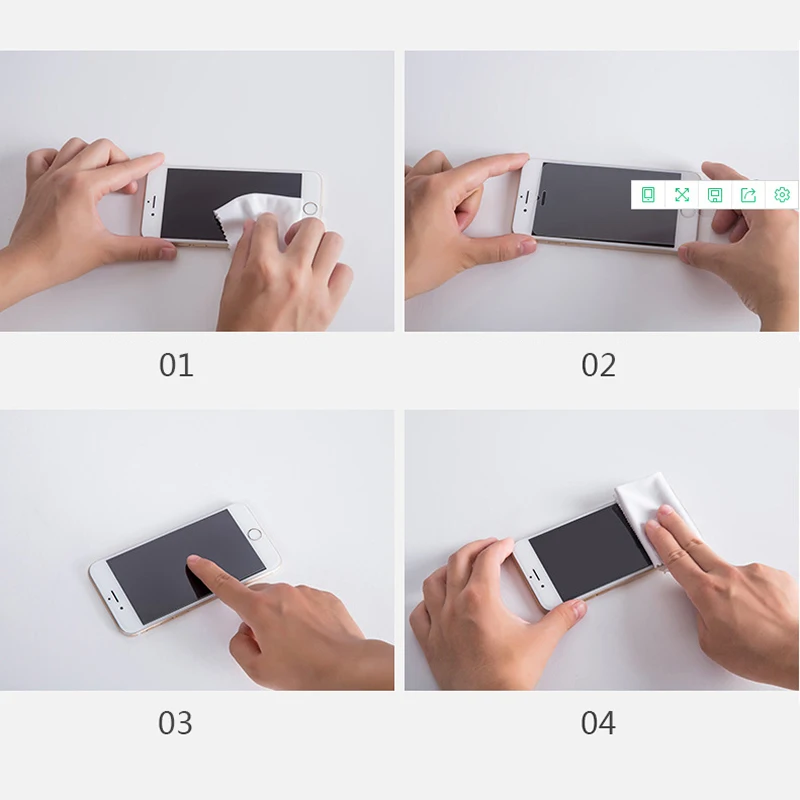 01

02

03

04