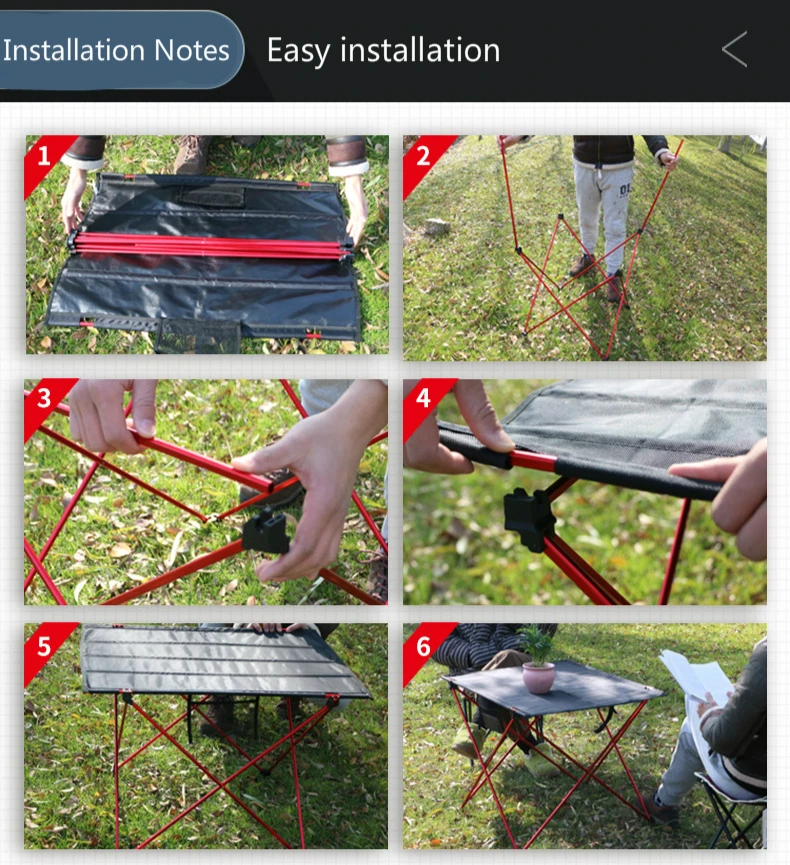 Installation Notes Easy installation

1

2

3

4

5

6