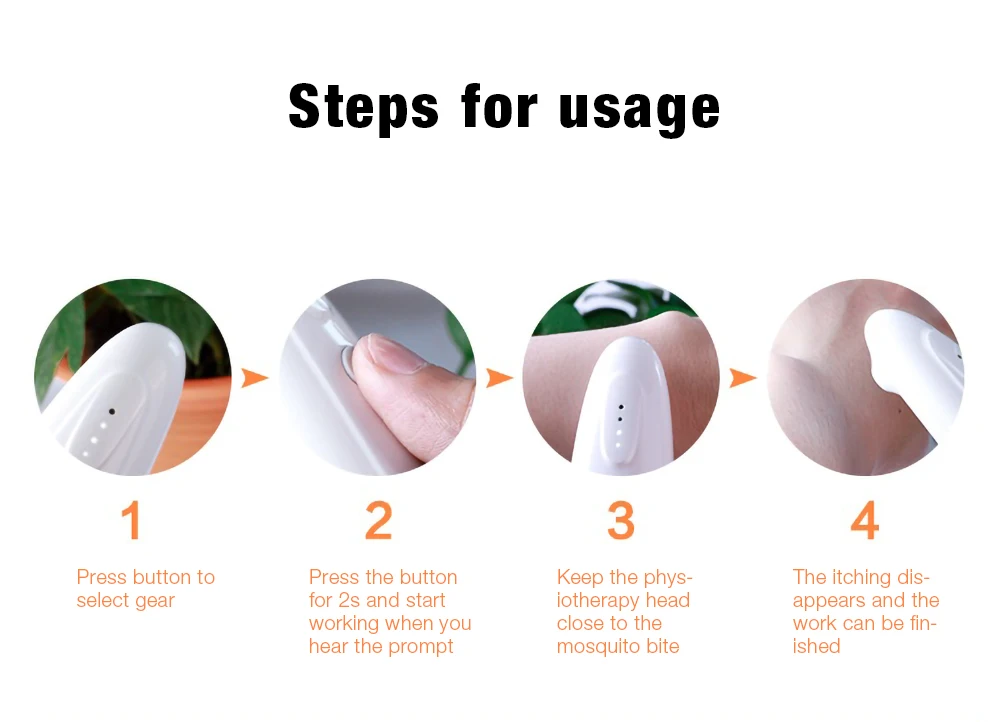 Steps for usage

1

Press button to select gear

2

Press the button for 2s and start working when you hear the prompt

3

Keep the physiotherapy head close to the mosquito bite

4

The itching disappears and the work can be finished