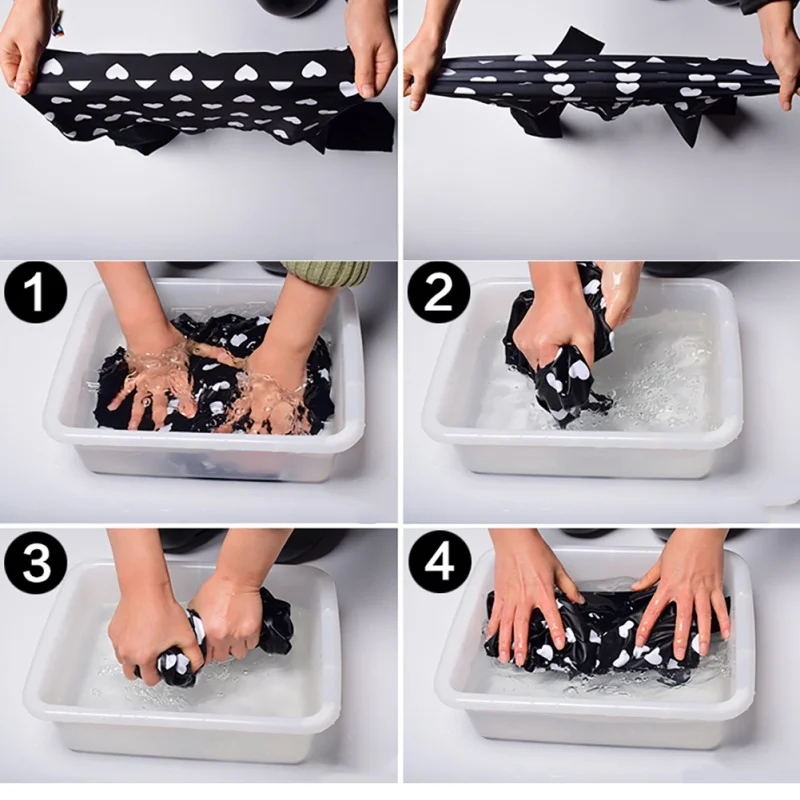 1

2

3

4