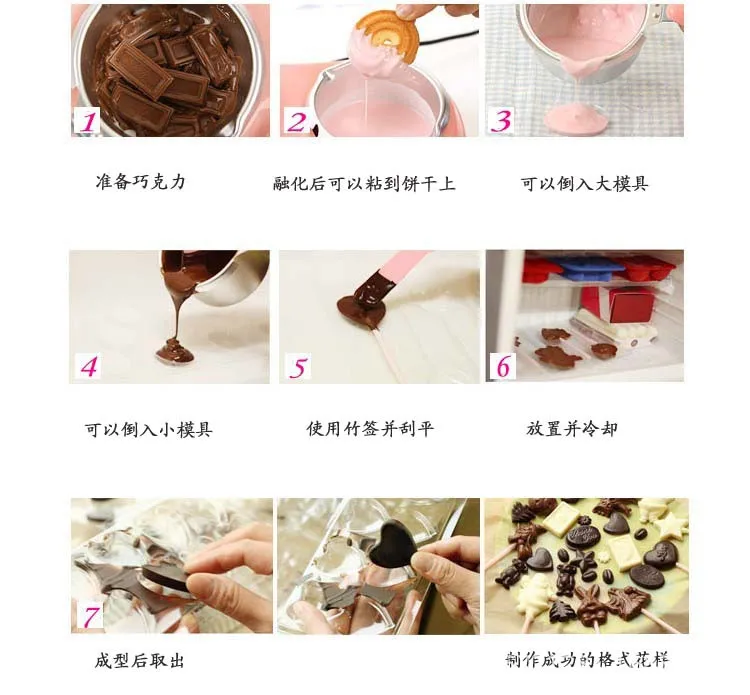 1

准备巧克力

2

融化后可以粘到饼干上

3

可以倒入大模具

4

可以倒入小模具

5

使用竹签并刮平

6

放置并冷却

7

成型后取出

制作成功的格式花样