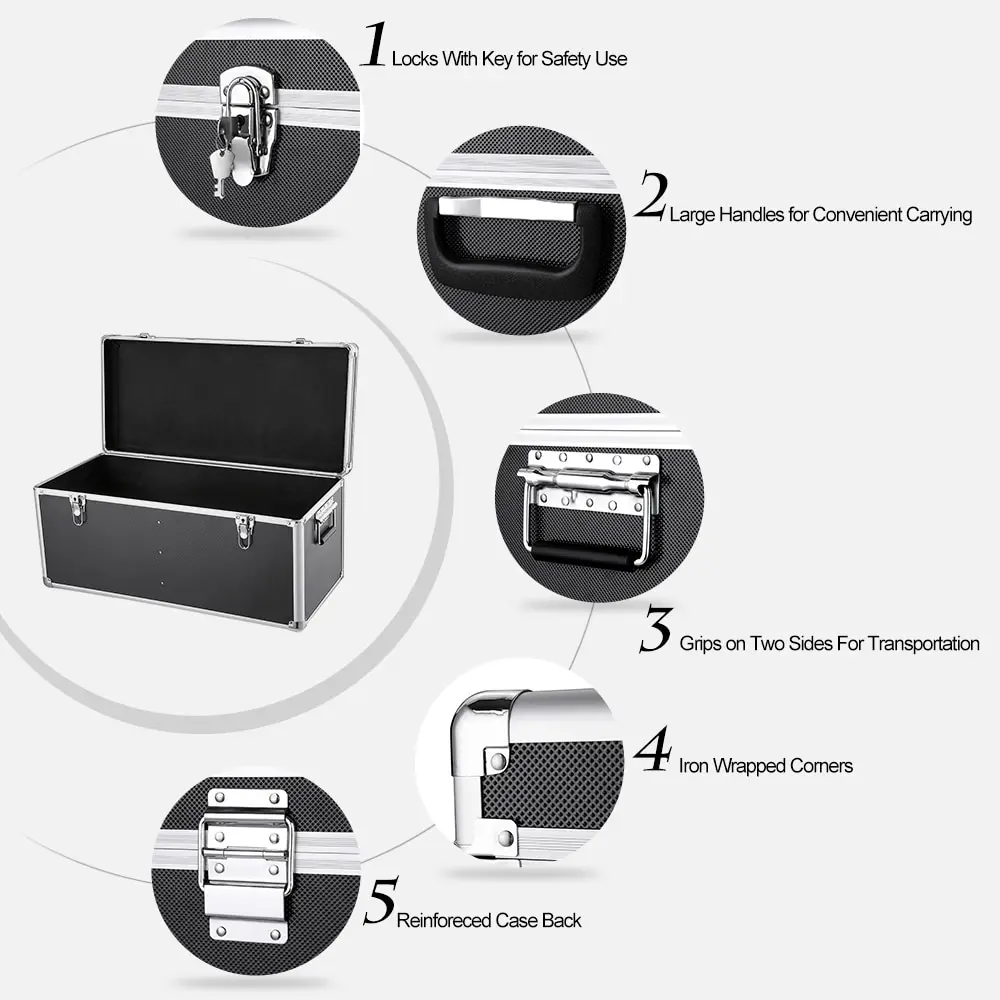 1 Locks With Key for Safety Use

2 Large Handles for Convenient Carrying

3 Grips on Two Sides For Transportation

4 Iron Wrapped Corners

5 Reinforeced Case Back