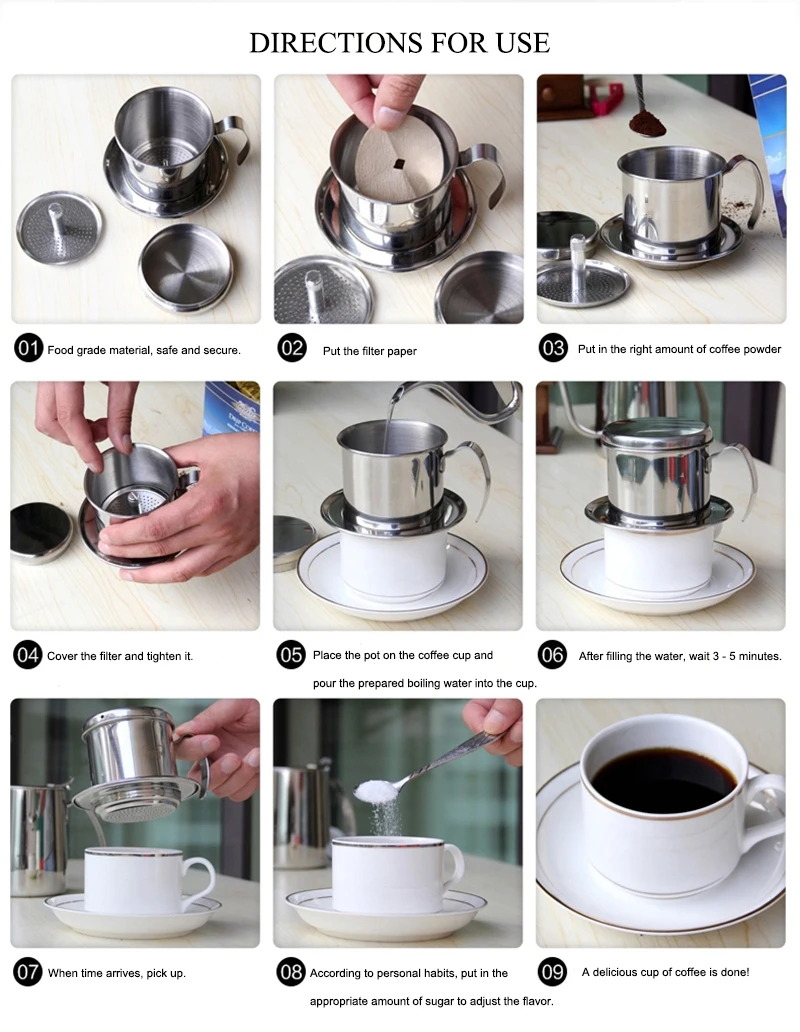 DIRECTIONS FOR USE

01 Food grade material, safe and secure.

02 Put the filter paper

03 Put in the right amount of coffee powder

04 Cover the filter and tighten it.

05 Place the pot on the coffee cup and pour the prepared boiling water into the cup.

06 After filling the water, wait 3 - 5 minutes.

07 When time arrives, pick up.

08 According to personal habits, put in the appropriate amount of sugar to adjust the flavor.

09 A delicious cup of coffee is done!