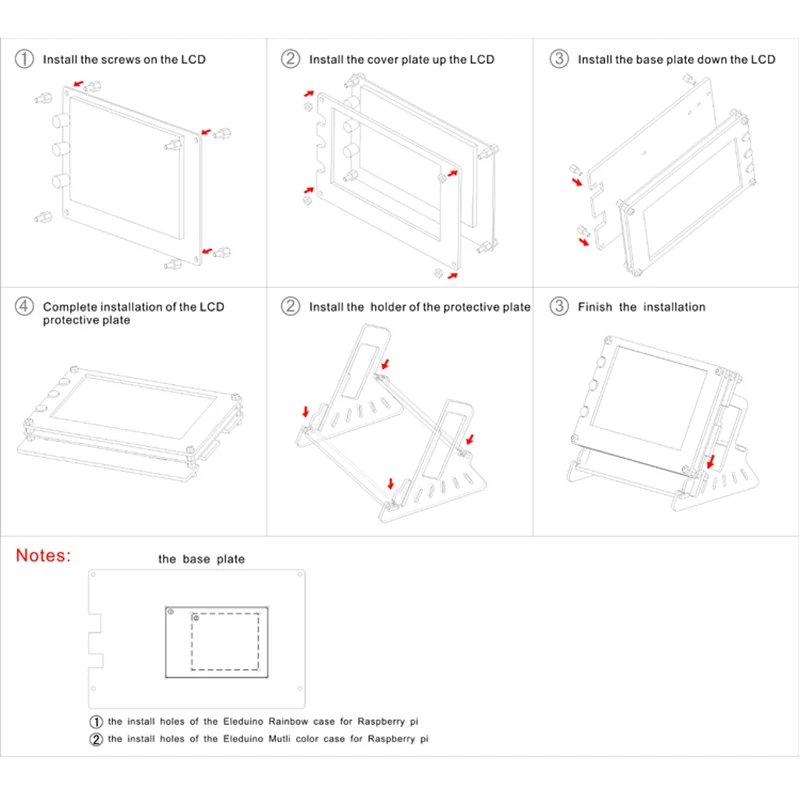 ① Install the screws on the LCD

② Install the cover plate up the LCD

③ Install the base plate down the LCD

④ Complete installation of the LCD protective plate

② Install the holder of the protective plate

③ Finish the installation

Notes:

the base plate

① the install holes of the Eleduino Rainbow case for Raspberry pi
② the install holes of the Eleduino Mutli color case for Raspberry pi