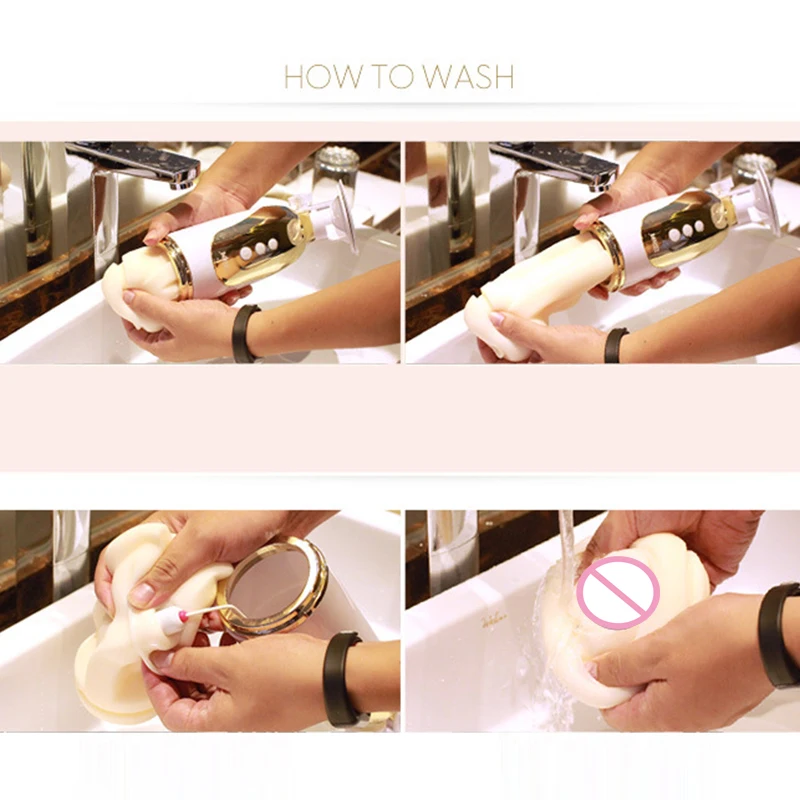 HOW TO WASH