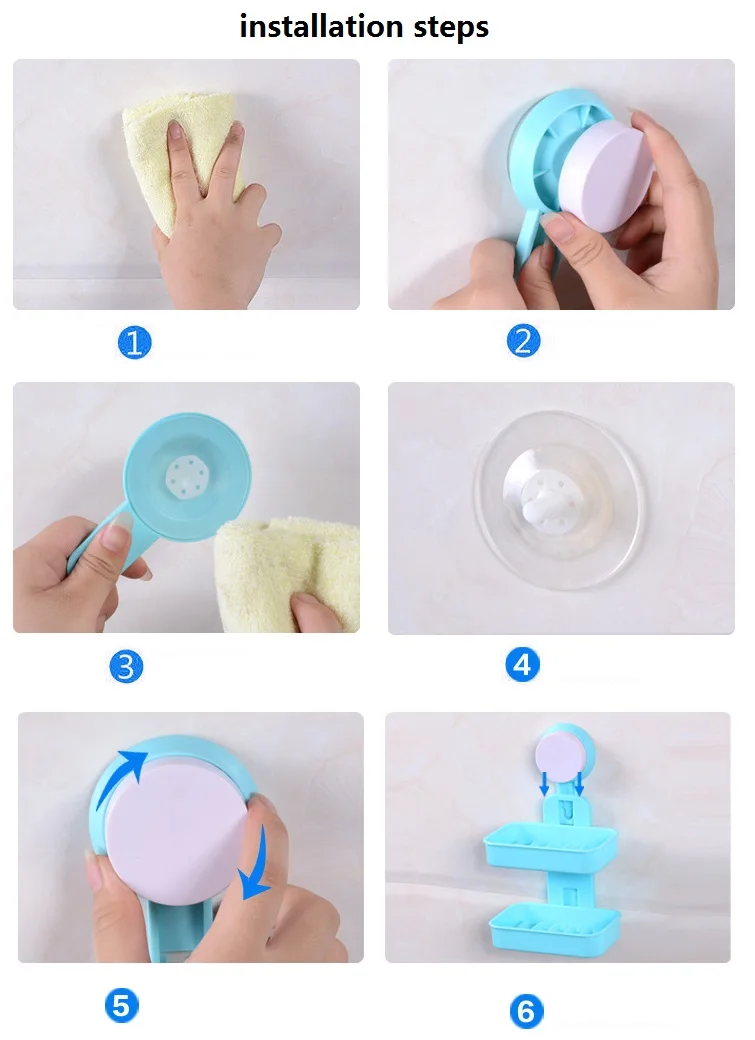 installation steps

1

2

3

4

5

6