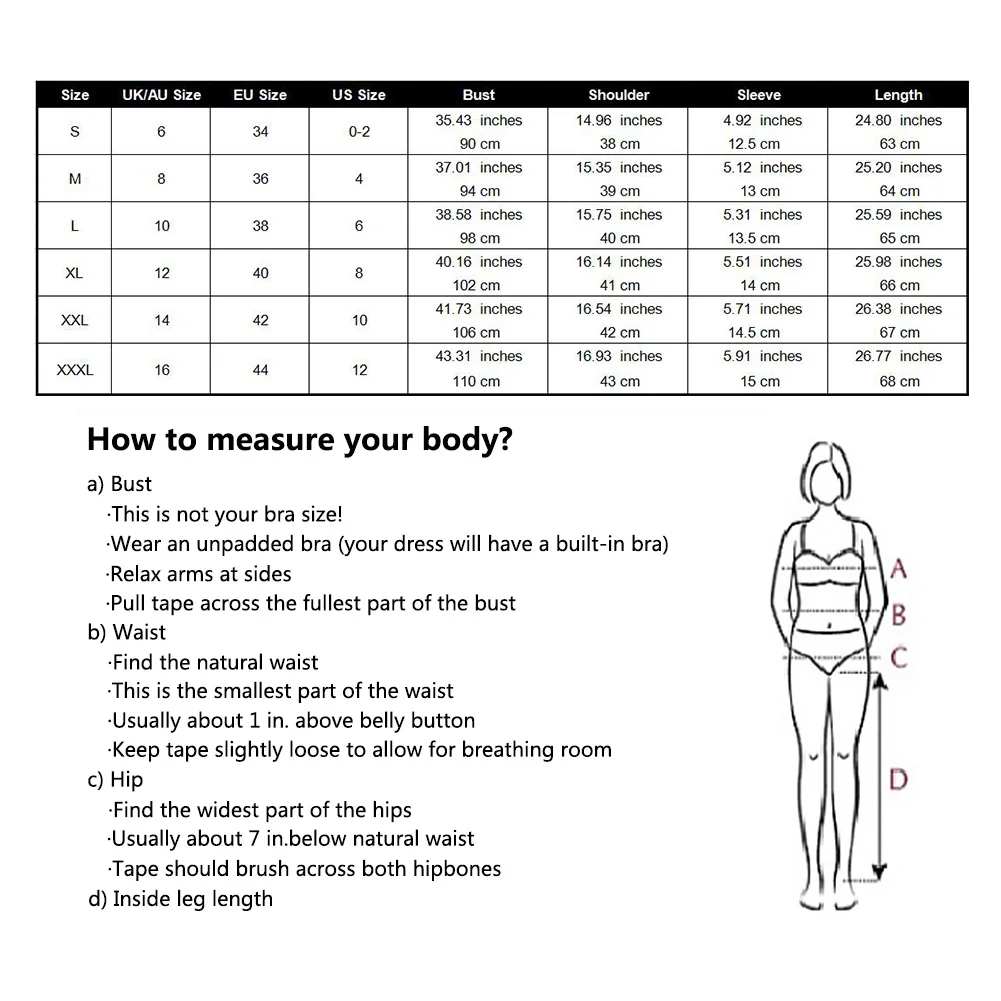 | Size | UK/AU Size | EU Size | US Size | Bust | Shoulder | Sleeve | Length |
|---|---|---|---|---|---|---|---|
| S | 6 | 34 | 0-2 | 35.43 inches 90 cm | 14.96 inches 38 cm | 4.92 inches 12.5 cm | 24.80 inches 63 cm |
| M | 8 | 36 | 4 | 37.01 inches 94 cm | 15.35 inches 39 cm | 5.12 inches 13 cm | 25.20 inches 64 cm |
| L | 10 | 38 | 6 | 38.58 inches 98 cm | 15.75 inches 40 cm | 5.31 inches 13.5 cm | 25.59 inches 65 cm |
| XL | 12 | 40 | 8 | 40.16 inches 102 cm | 16.14 inches 41 cm | 5.51 inches 14 cm | 25.98 inches 66 cm |
| XXL | 14 | 42 | 10 | 41.73 inches 106 cm | 16.54 inches 42 cm | 5.71 inches 14.5 cm | 26.38 inches 67 cm |
| XXXL | 16 | 44 | 12 | 43.31 inches 110 cm | 16.93 inches 43 cm | 5.91 inches 15 cm | 26.77 inches 68 cm |

How to measure your body?

a) Bust
·This is not your bra size!
·Wear an unpadded bra (your dress will have a built-in bra)
·Relax arms at sides
·Pull tape across the fullest part of the bust
b) Waist
·Find the natural waist
·This is the smallest part of the waist
·Usually about 1 in. above belly button
·Keep tape slightly loose to allow for breathing room
c) Hip
·Find the widest part of the hips
·Usually about 7 in.below natural waist
·Tape should brush across both hipbones
d) Inside leg length

A
B
C
D