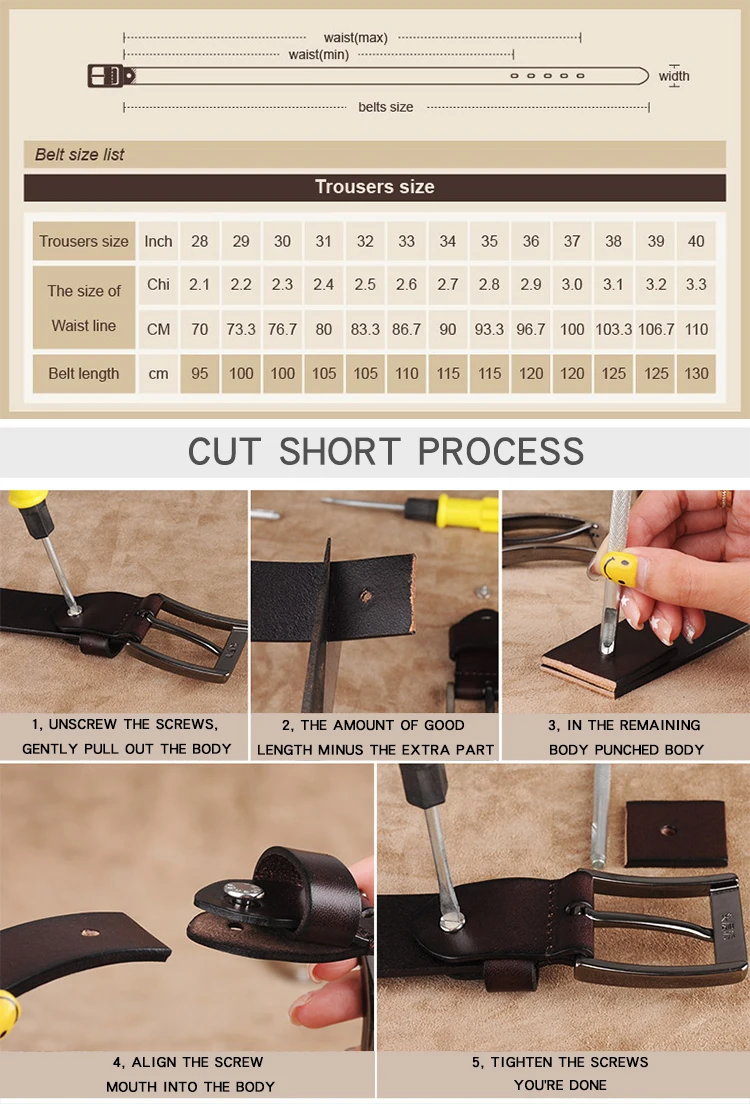 waist(max)
waist(min)
width
belts size

Belt size list

Trousers size

| Trousers size | Inch | 28 | 29 | 30 | 31 | 32 | 33 | 34 | 35 | 36 | 37 | 38 | 39 | 40 |
|---|---|---|---|---|---|---|---|---|---|---|---|---|---|---|
| The size of Waist line | Chi | 2.1 | 2.2 | 2.3 | 2.4 | 2.5 | 2.6 | 2.7 | 2.8 | 2.9 | 3.0 | 3.1 | 3.2 | 3.3 |
| | CM | 70 | 73.3 | 76.7 | 80 | 83.3 | 86.7 | 90 | 93.3 | 96.7 | 100 | 103.3 | 106.7 | 110 |
| Belt length | cm | 95 | 100 | 100 | 105 | 105 | 110 | 115 | 115 | 120 | 120 | 125 | 125 | 130 |

CUT SHORT PROCESS

1, UNSCREW THE SCREWS, GENTLY PULL OUT THE BODY

2, THE AMOUNT OF GOOD LENGTH MINUS THE EXTRA PART

3, IN THE REMAINING BODY PUNCHED BODY

4, ALIGN THE SCREW MOUTH INTO THE BODY

5, TIGHTEN THE SCREWS YOU'RE DONE