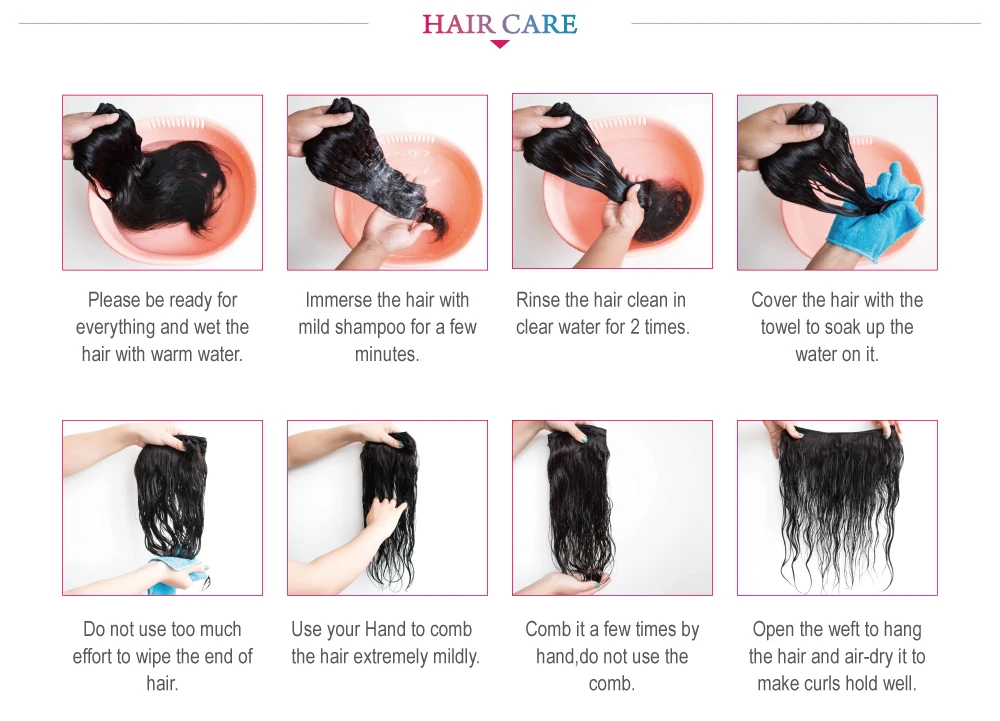 HAIR CARE

Please be ready for everything and wet the hair with warm water.

Immerse the hair with mild shampoo for a few minutes.

Rinse the hair clean in clear water for 2 times.

Cover the hair with the towel to soak up the water on it.

Do not use too much effort to wipe the end of hair.

Use your Hand to comb the hair extremely mildly.

Comb it a few times by hand,do not use the comb.

Open the weft to hang the hair and air-dry it to make curls hold well.