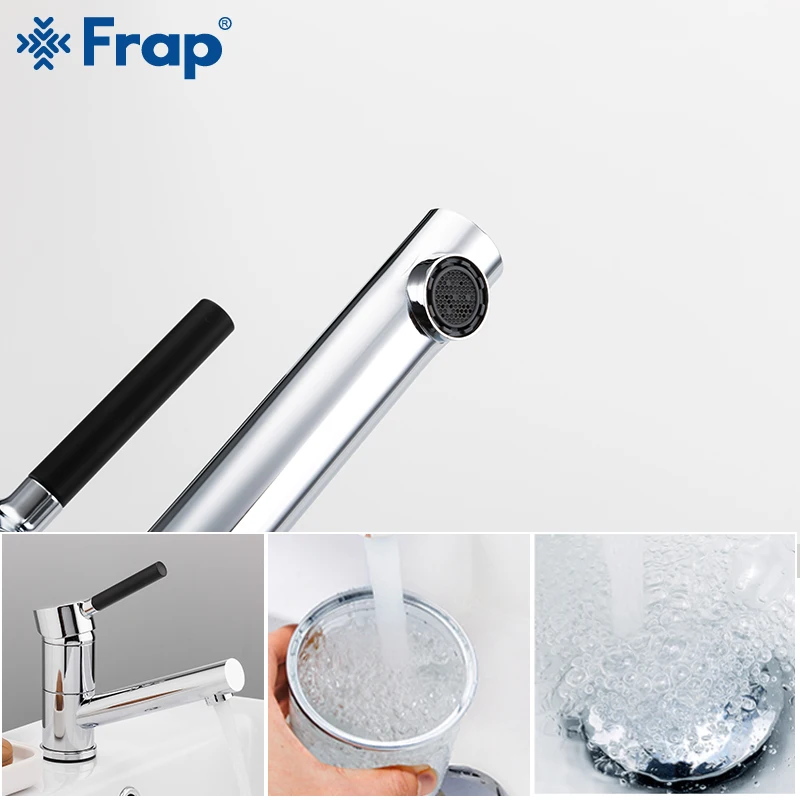 Frap®