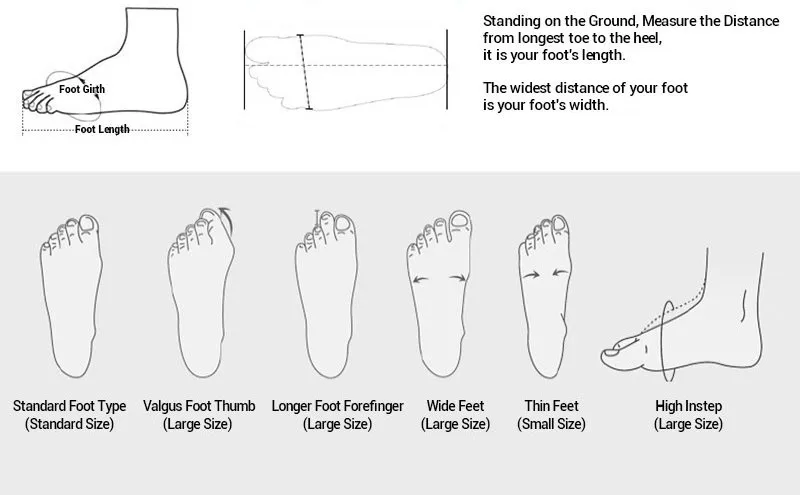 Foot Girth

Foot Length

Standing on the Ground, Measure the Distance from longest toe to the heel, it is your foot's length.

The widest distance of your foot is your foot's width.

Standard Foot Type (Standard Size)

Valgus Foot Thumb (Large Size)

Longer Foot Forefinger (Large Size)

Wide Feet (Large Size)

Thin Feet (Small Size)

High Instep (Large Size)