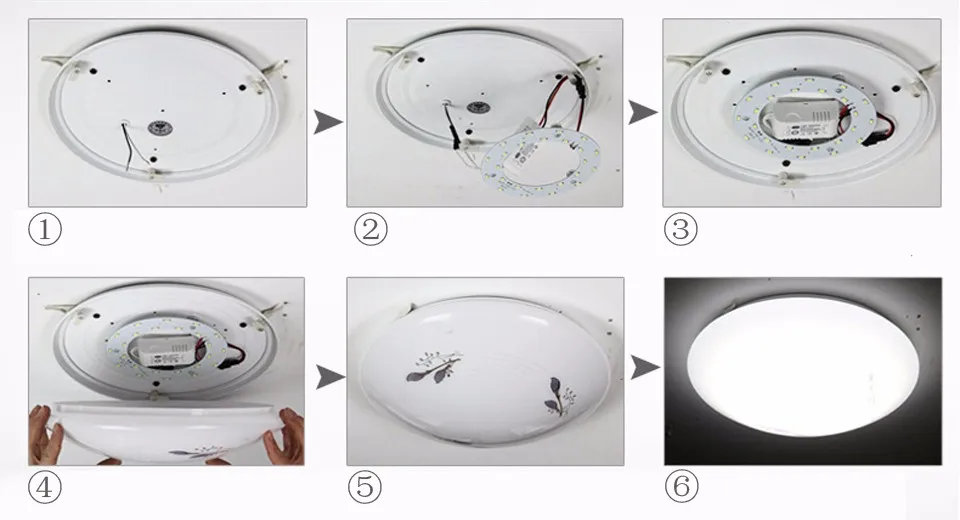 ①
②
③
④
⑤
⑥