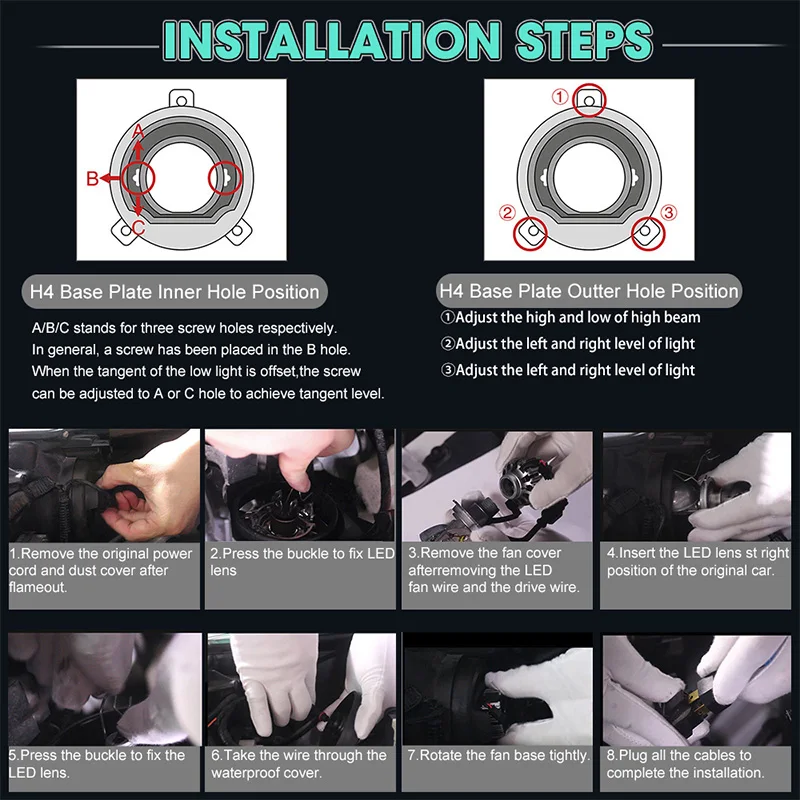 INSTALLATION STEPS

A
B
C

①
②
③

H4 Base Plate Inner Hole Position

A/B/C stands for three screw holes respectively. In general, a screw has been placed in the B hole. When the tangent of the low light is offset,the screw can be adjusted to A or C hole to achieve tangent level.

H4 Base Plate Outter Hole Position

①Adjust the high and low of high beam
②Adjust the left and right level of light
③Adjust the left and right level of light

1.Remove the original power cord and dust cover after flameout.

2.Press the buckle to fix LED lens

3.Remove the fan cover afterremoving the LED fan wire and the drive wire.

4.Insert the LED lens st right position of the original car.

5.Press the buckle to fix the LED lens.

6.Take the wire through the waterproof cover.

7.Rotate the fan base tightly.

8.Plug all the cables to complete the installation.