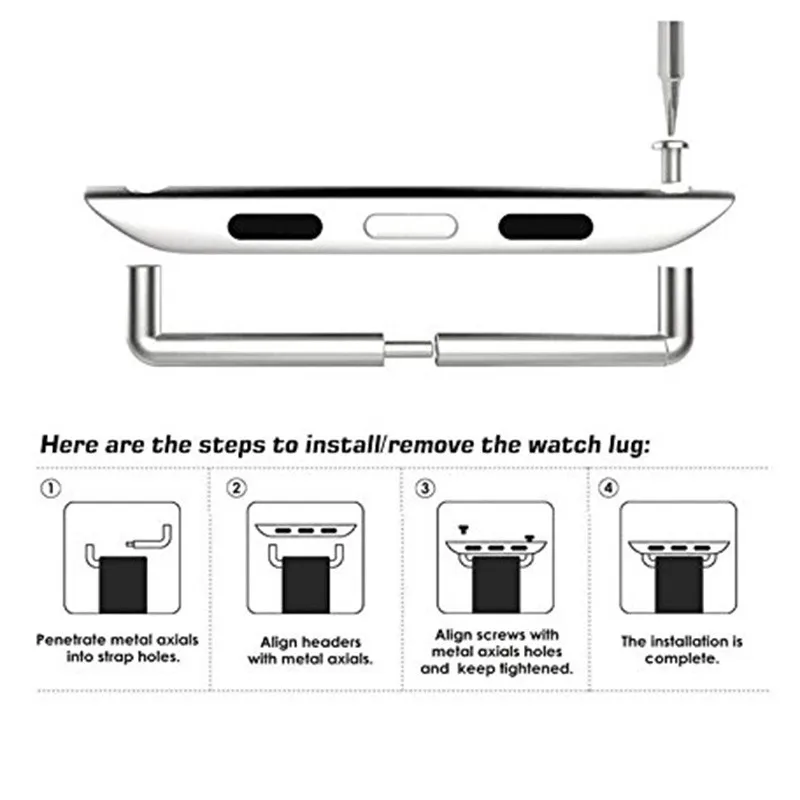 Here are the steps to install/remove the watch lug:

①
Penetrate metal axials into strap holes.

②
Align headers with metal axials.

③
Align screws with metal axials holes and keep tightened.

④
The installation is complete.