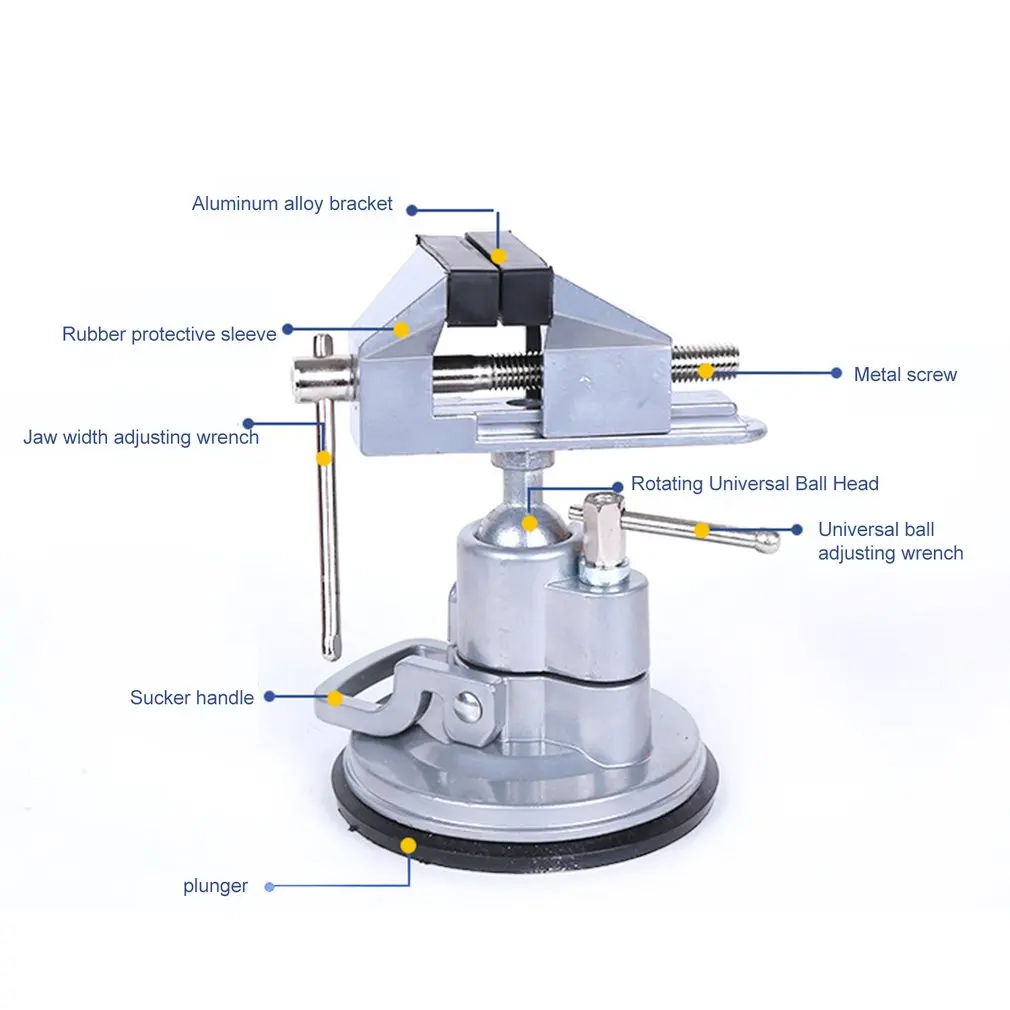 Aluminum alloy bracket

Rubber protective sleeve

Metal screw

Jaw width adjusting wrench

Rotating Universal Ball Head

Universal ball adjusting wrench

Sucker handle

plunger