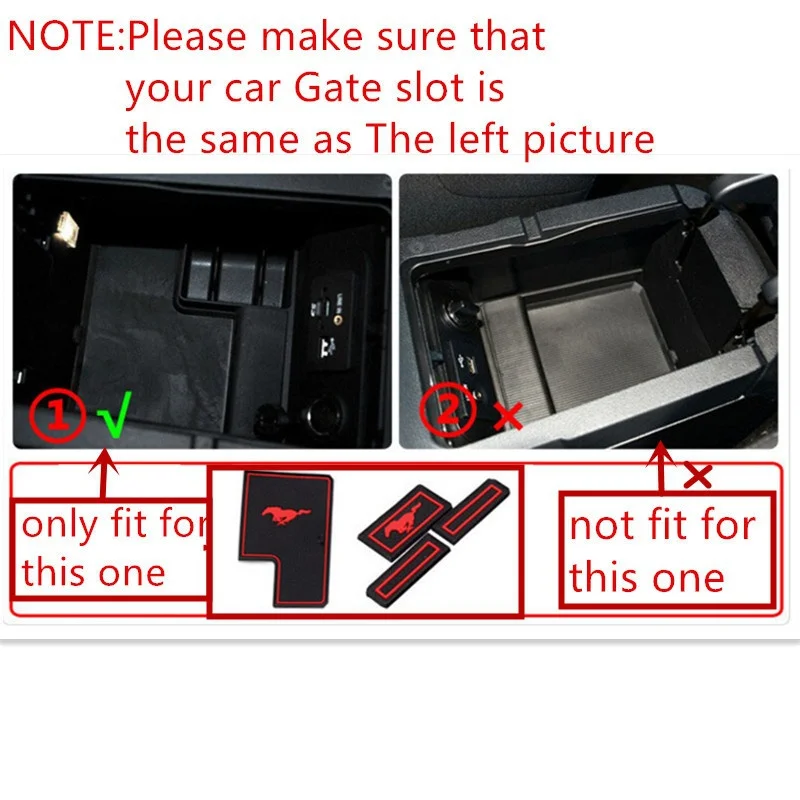 NOTE:Please make sure that your car Gate slot is the same as The left picture

① √

② ×

×

only fit for this one

not fit for this one