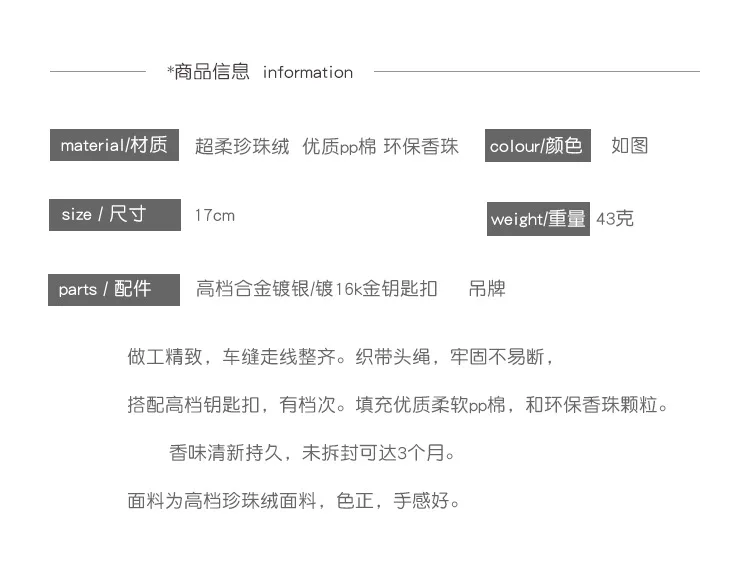 *商品信息 information

material/材质 超柔珍珠绒 优质pp棉 环保香珠

colour/颜色 如图

size / 尺寸 17cm

weight/重量 43克

parts / 配件 高档合金镀银/镀16k金钥匙扣 吊牌

做工精致，车缝走线整齐。织带头绳，牢固不易断，

搭配高档钥匙扣，有档次。填充优质柔软pp棉，和环保香珠颗粒。

香味清新持久，未拆封可达3个月。

面料为高档珍珠绒面料，色正，手感好。