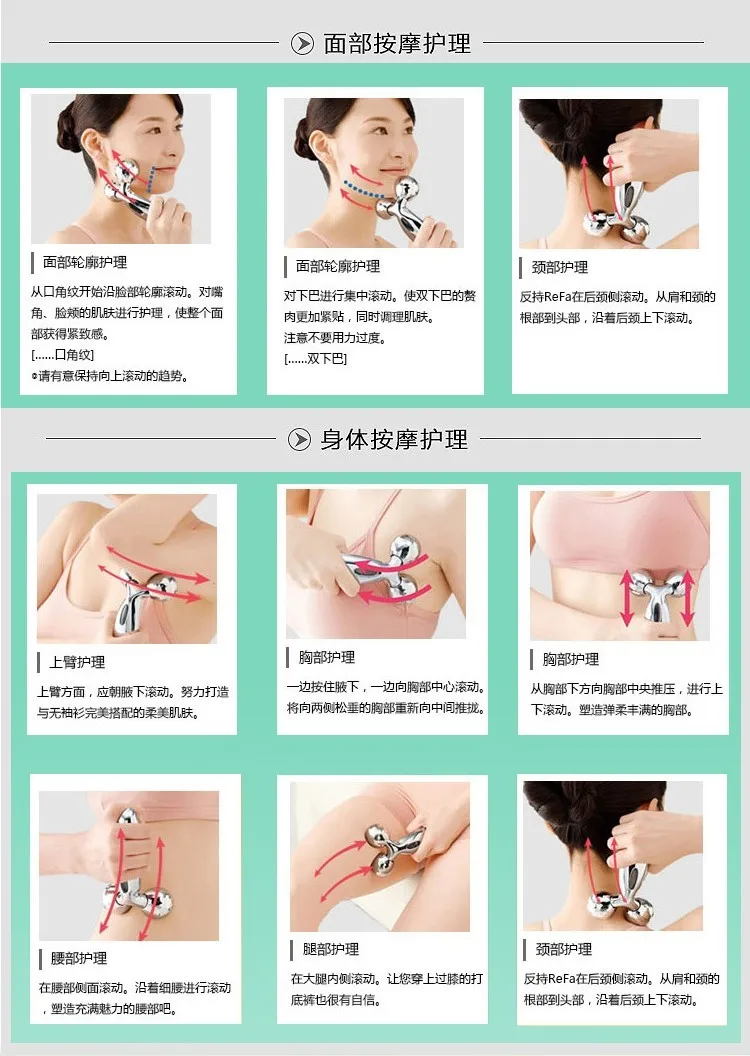 面部按摩护理

面部轮廓护理

从口角纹开始沿脸部轮廓滚动。对嘴角、脸颊的肌肤进行护理，使整个面部获得紧致感。
[......口角纹]
※请有意保持向上滚动的趋势。

面部轮廓护理

对下巴进行集中滚动。使双下巴的赘肉更加紧贴，同时调理肌肤。
注意不要用力过度。
[......双下巴]

颈部护理

反持ReFa在后颈侧滚动。从肩和颈的根部到头部，沿着后颈上下滚动。

身体按摩护理

上臂护理

上臂方面，应朝腋下滚动。努力打造与无袖衫完美搭配的柔美肌肤。

胸部护理

一边按住腋下，一边向胸部中心滚动。将向两侧松垂的胸部重新向中间推拢。

胸部护理

从胸部下方向胸部中央推压，进行上下滚动。塑造弹柔丰满的胸部。

腰部护理

在腰部侧面滚动。沿着细腰进行滚动，塑造充满魅力的腰部吧。

腿部护理

在大腿内侧滚动。让您穿上过膝的打底裤也很有自信。

颈部护理

反持ReFa在后颈侧滚动。从肩和颈的根部到头部，沿着后颈上下滚动。