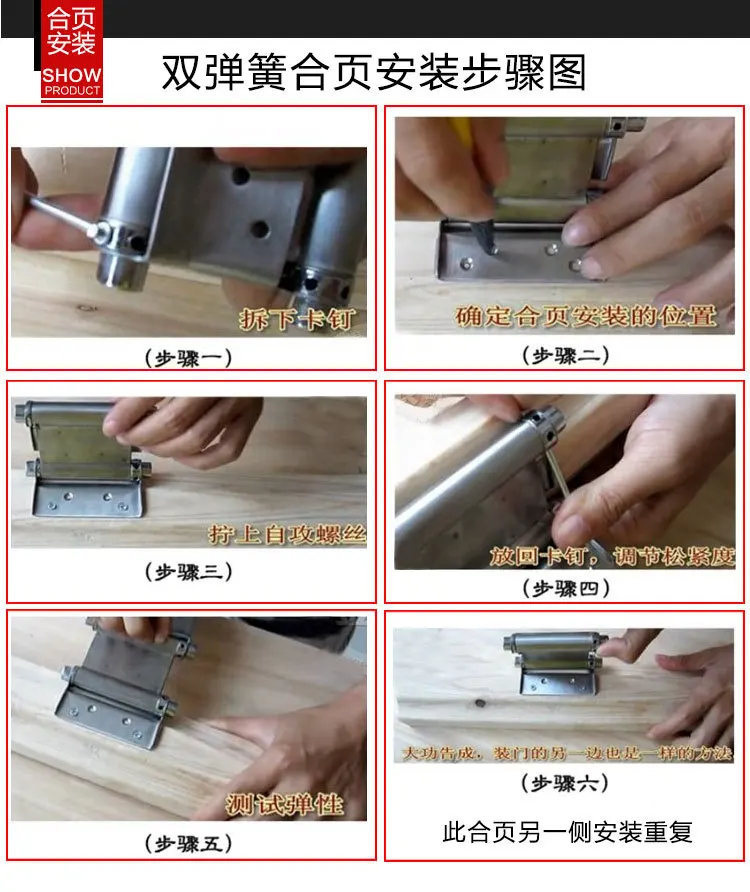 合页安装
SHOW
PRODUCT

双弹簧合页安装步骤图

拆下卡钉

（步骤一）

确定合页安装的位置

（步骤二）

拧上自攻螺丝

（步骤三）

放回卡钉，调节松紧度

（步骤四）

测试弹性

（步骤五）

大功告成，装门的另一边也是一样的方法

（步骤六）

此合页另一侧安装重复