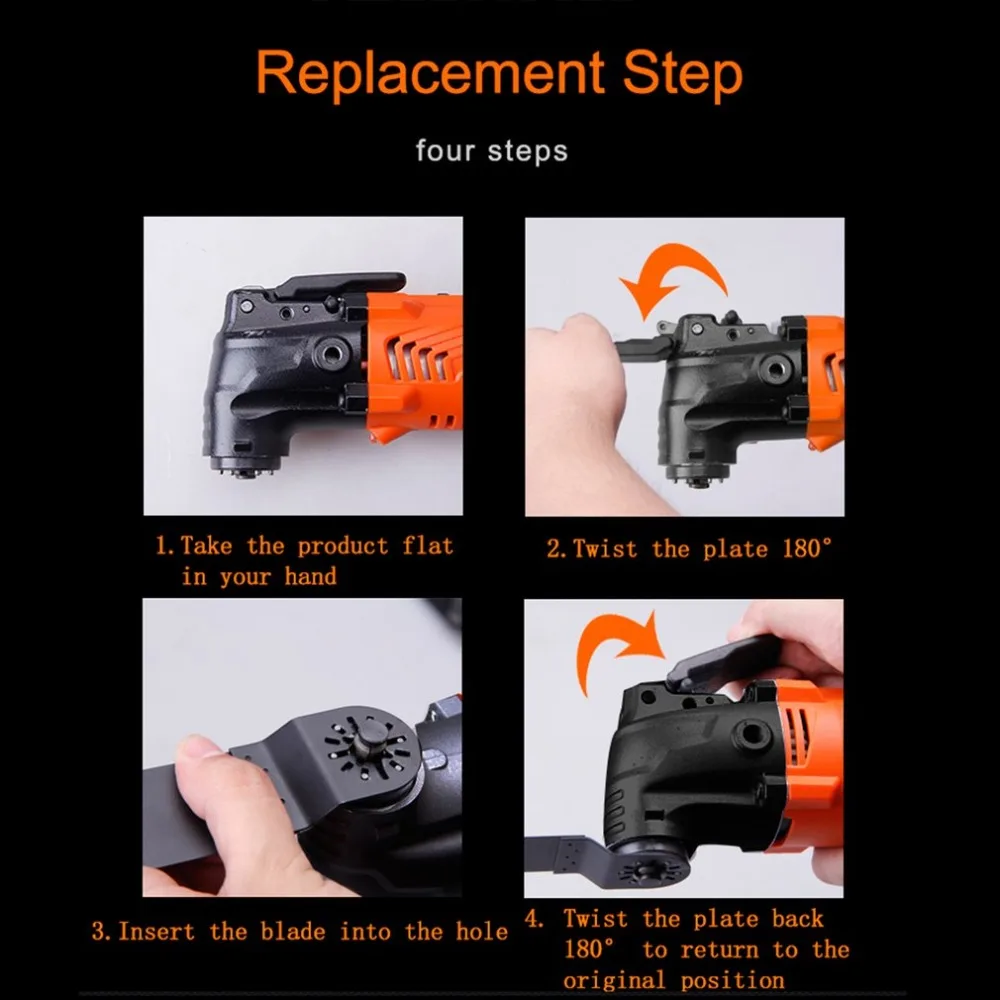 Replacement Step

four steps

1. Take the product flat in your hand

2. Twist the plate 180°

3. Insert the blade into the hole

4. Twist the plate back 180° to return to the original position