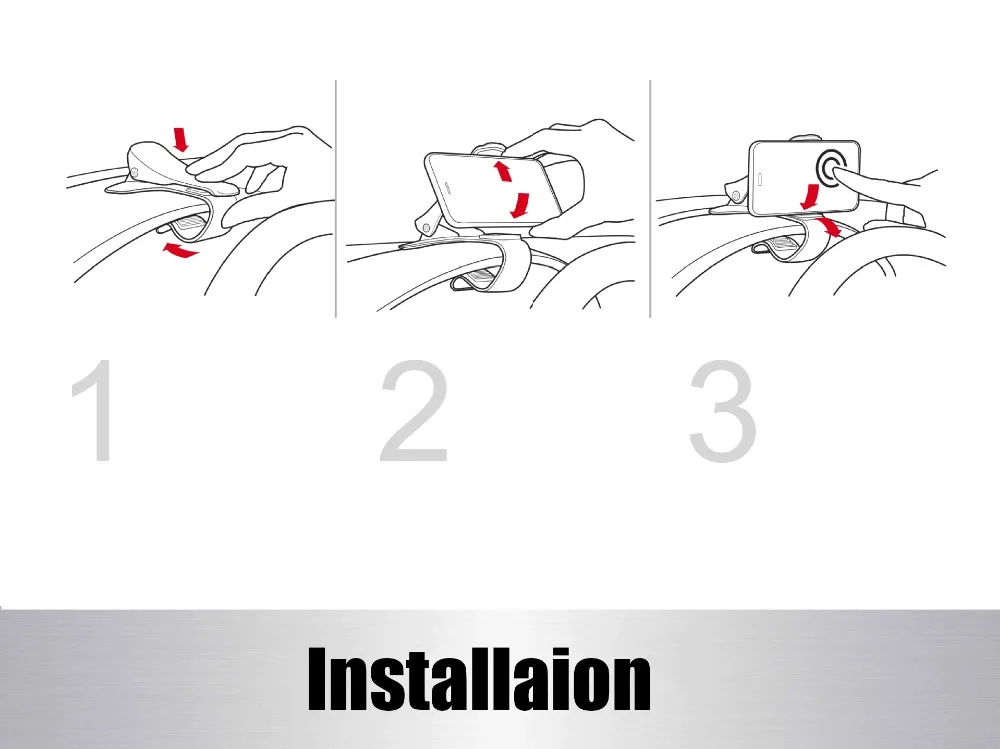 1

2

3

Installaion