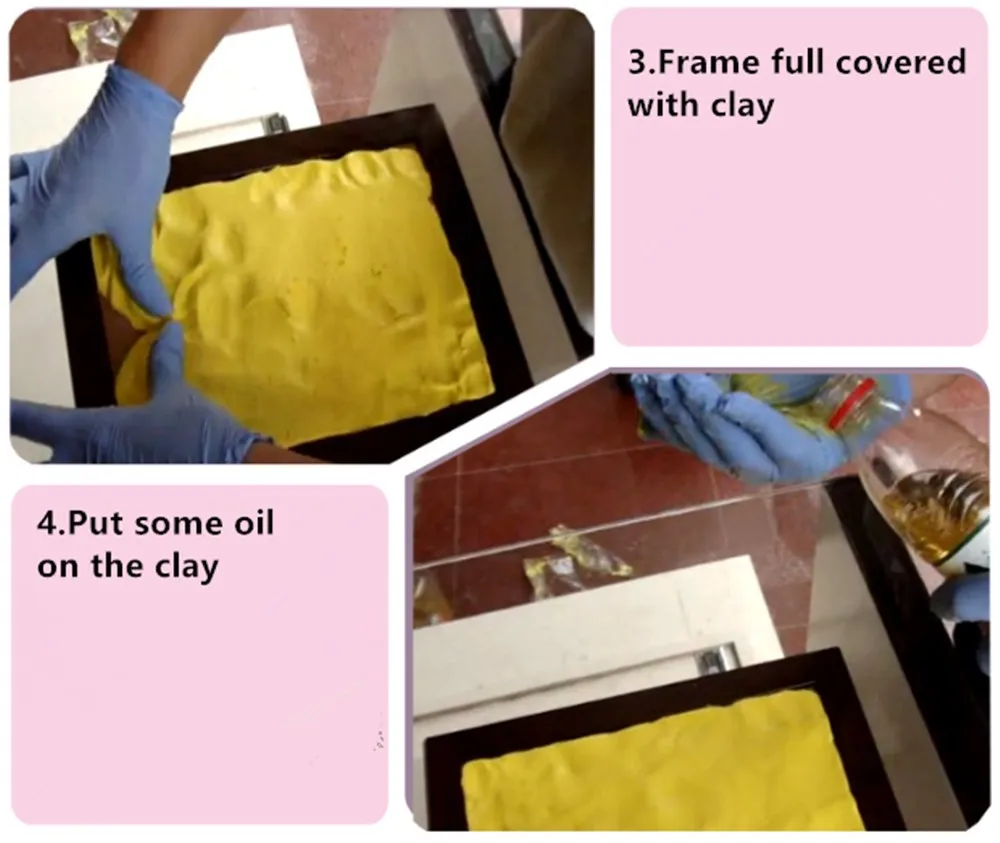 3.Frame full covered with clay

4.Put some oil on the clay