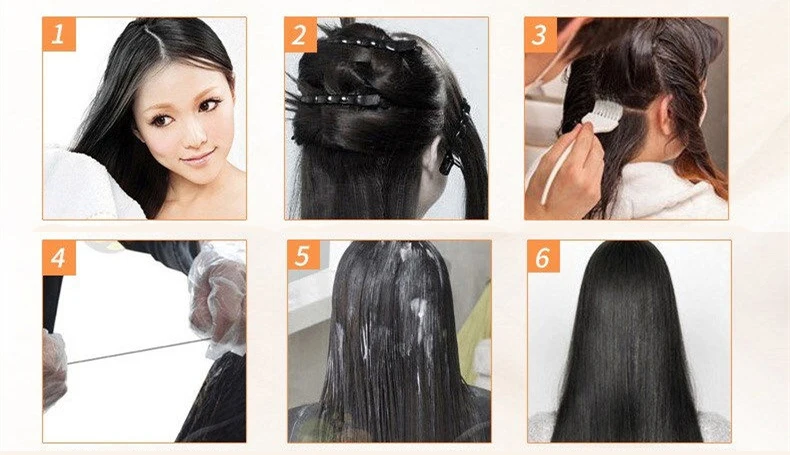 1

2

3

4

5

6