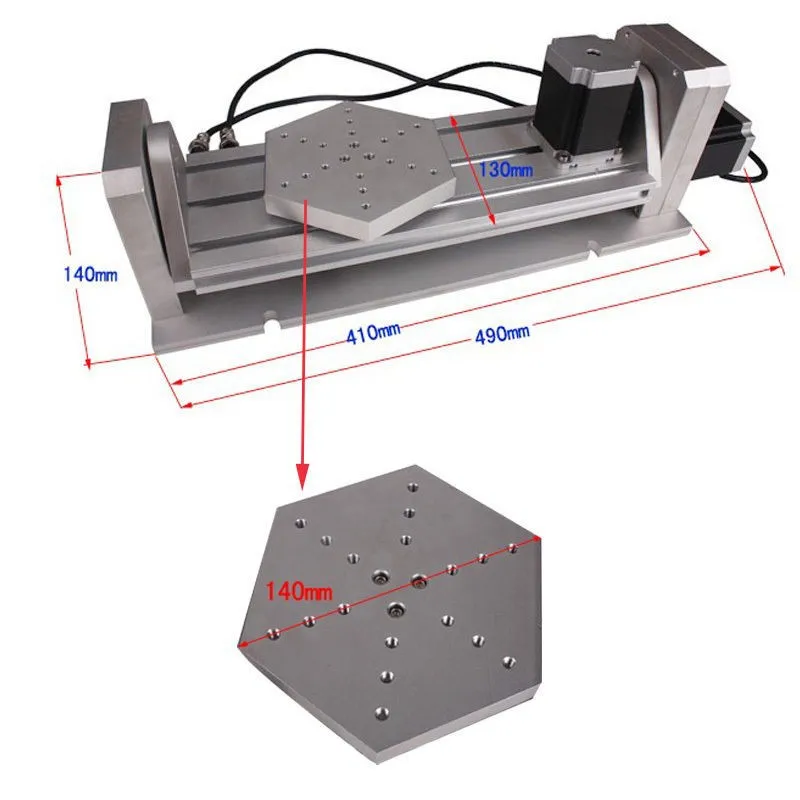 130mm
140mm
410mm
490mm
140mm