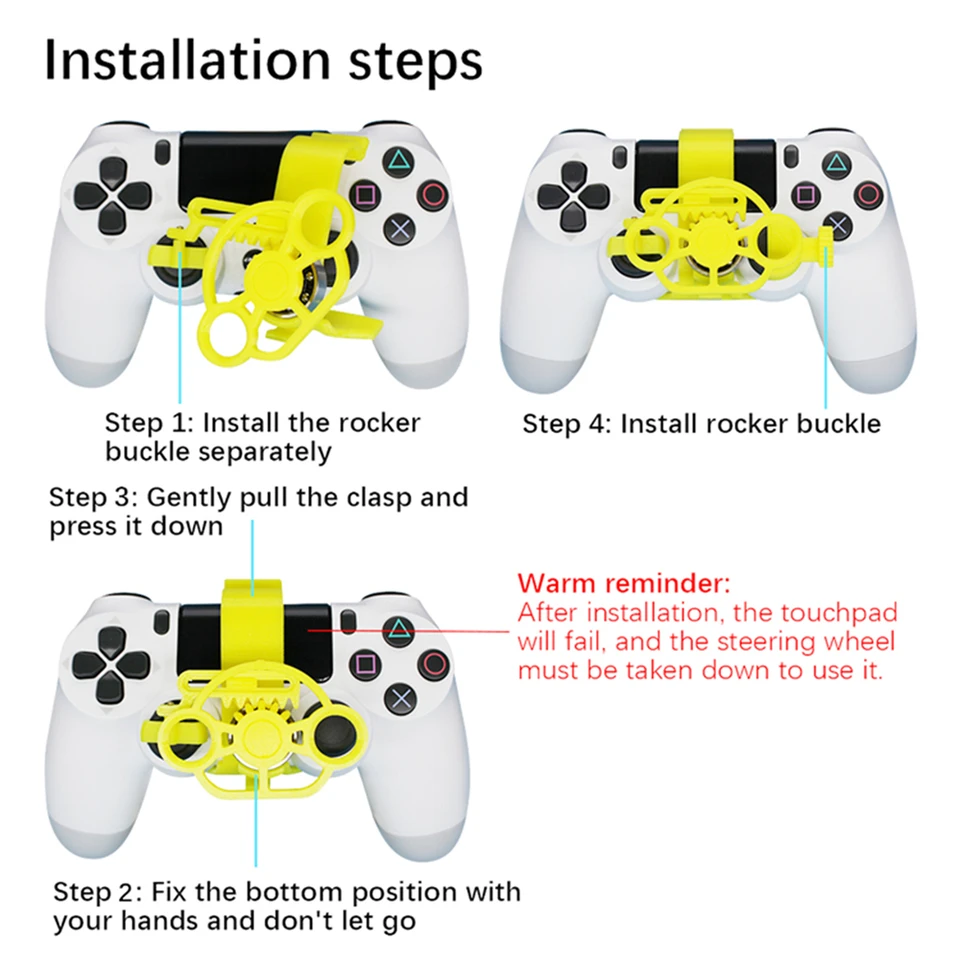 Installation steps

Step 1: Install the rocker buckle separately

Step 4: Install rocker buckle

Step 3: Gently pull the clasp and press it down

Warm reminder:
After installation, the touchpad will fail, and the steering wheel must be taken down to use it.

Step 2: Fix the bottom position with your hands and don't let go