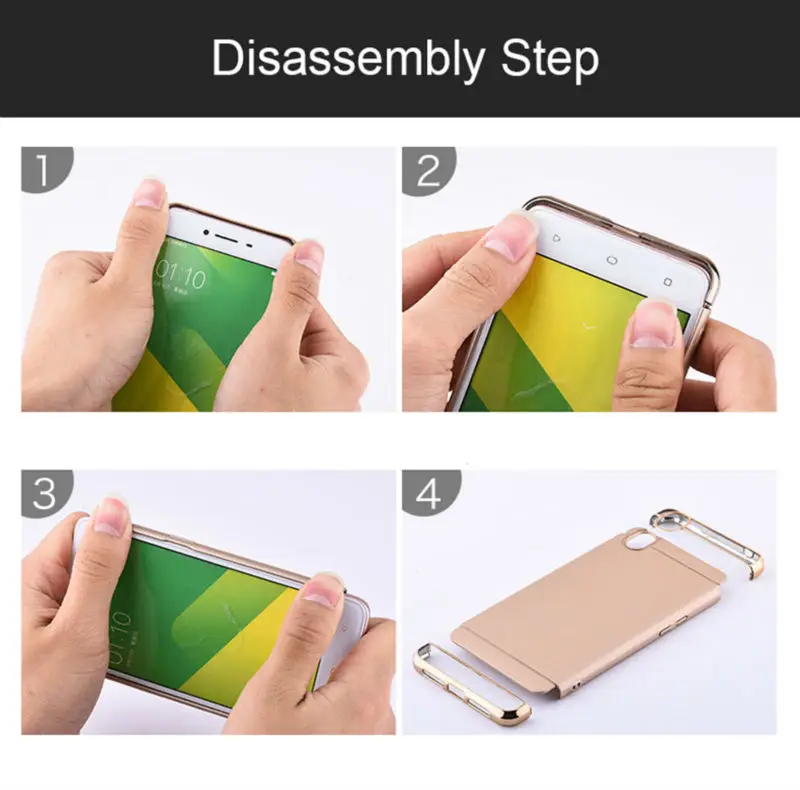 Disassembly Step

1

01:10

2

3

01:10

4