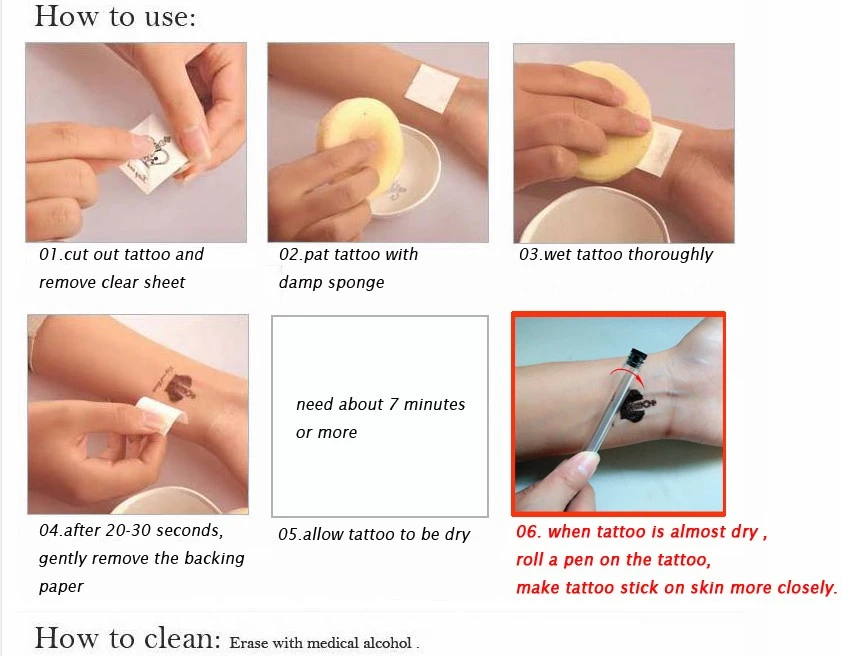 How to use:

01.cut out tattoo and remove clear sheet

02.pat tattoo with damp sponge

03.wet tattoo thoroughly

04.after 20-30 seconds, gently remove the backing paper

need about 7 minutes or more

05.allow tattoo to be dry

06. when tattoo is almost dry , roll a pen on the tattoo, make tattoo stick on skin more closely.

How to clean: Erase with medical alcohol .