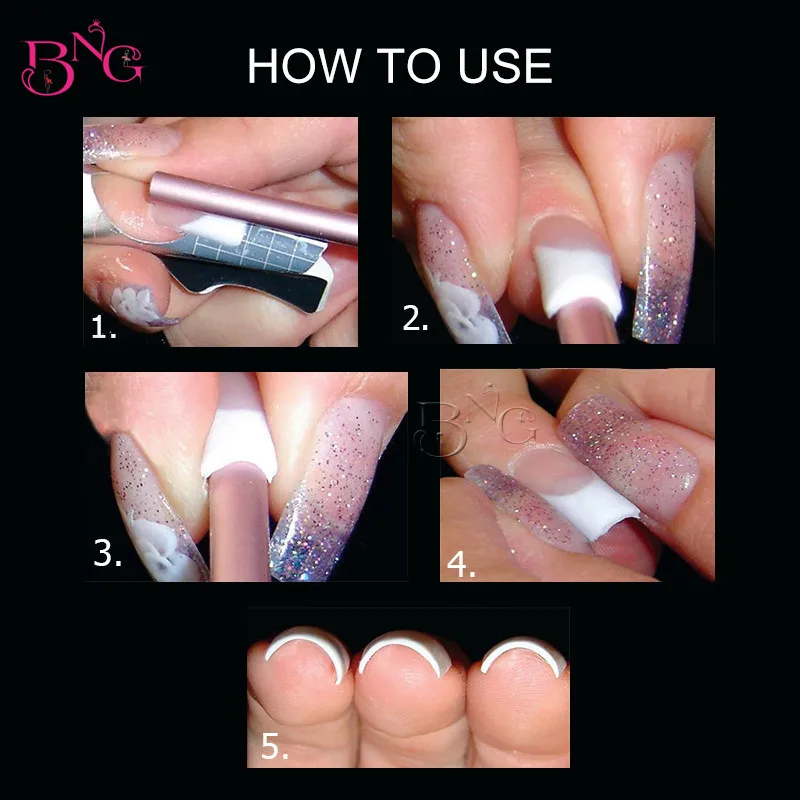 BNG

HOW TO USE

1.

2.

3.

BNG

4.

5.